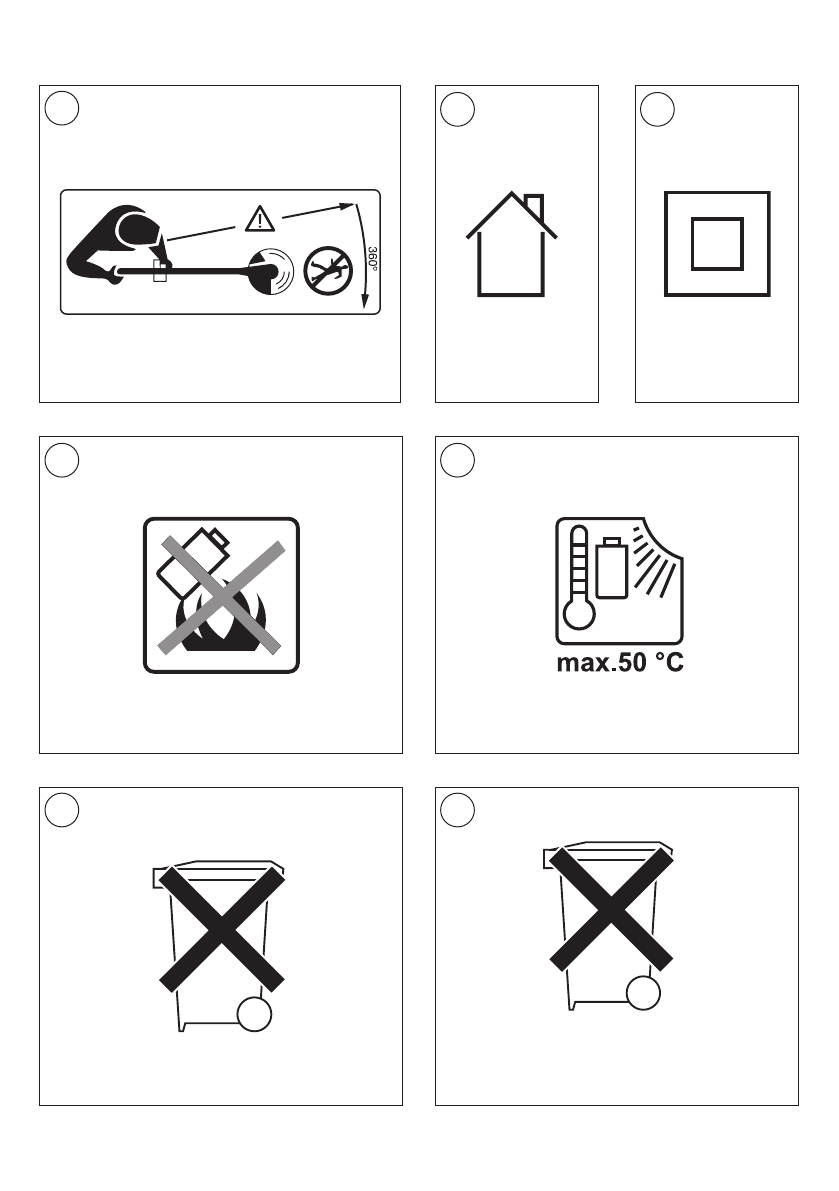 360°

max.50 °C