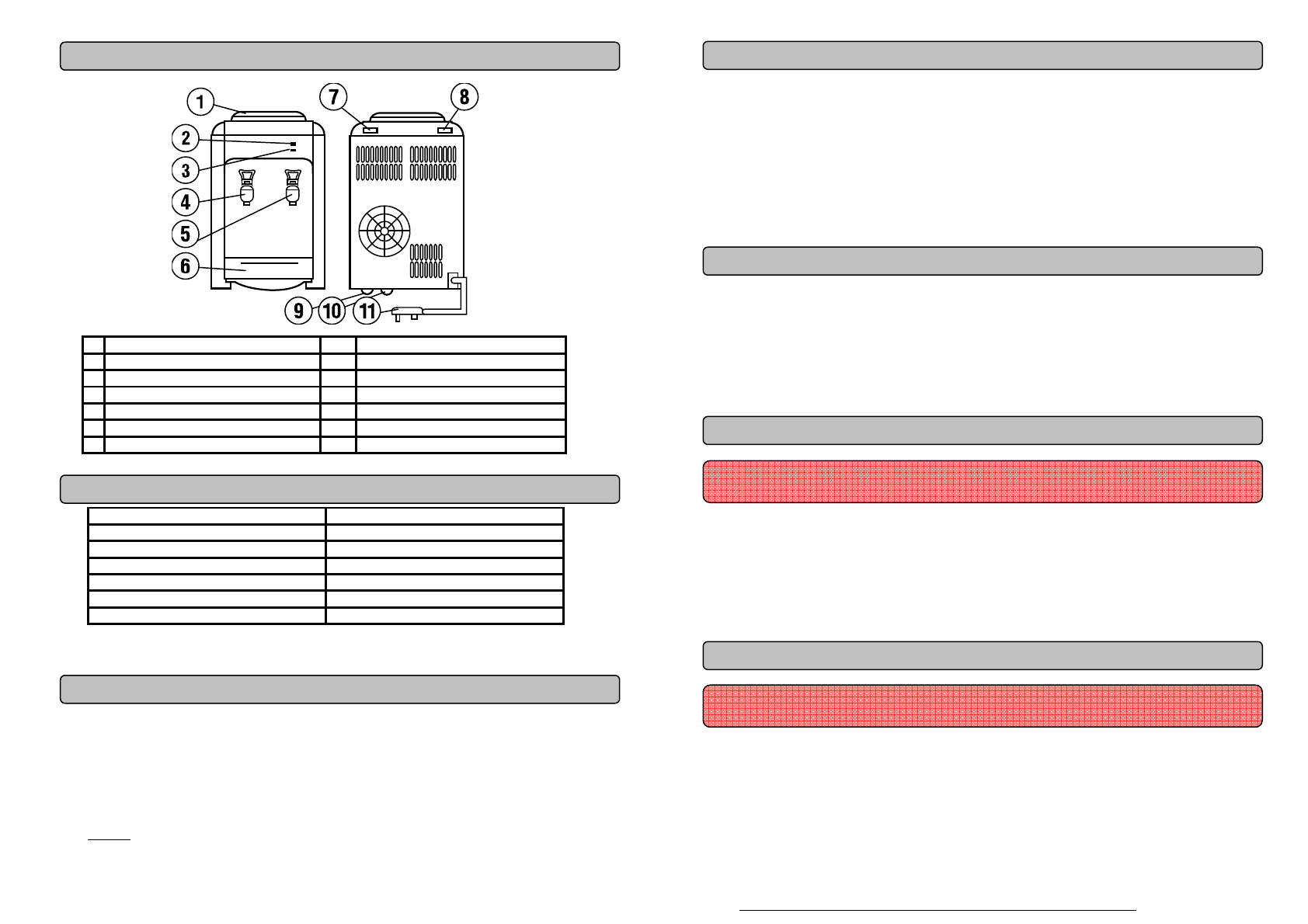 1
2
3
4
5
6
7
8
9
10
11