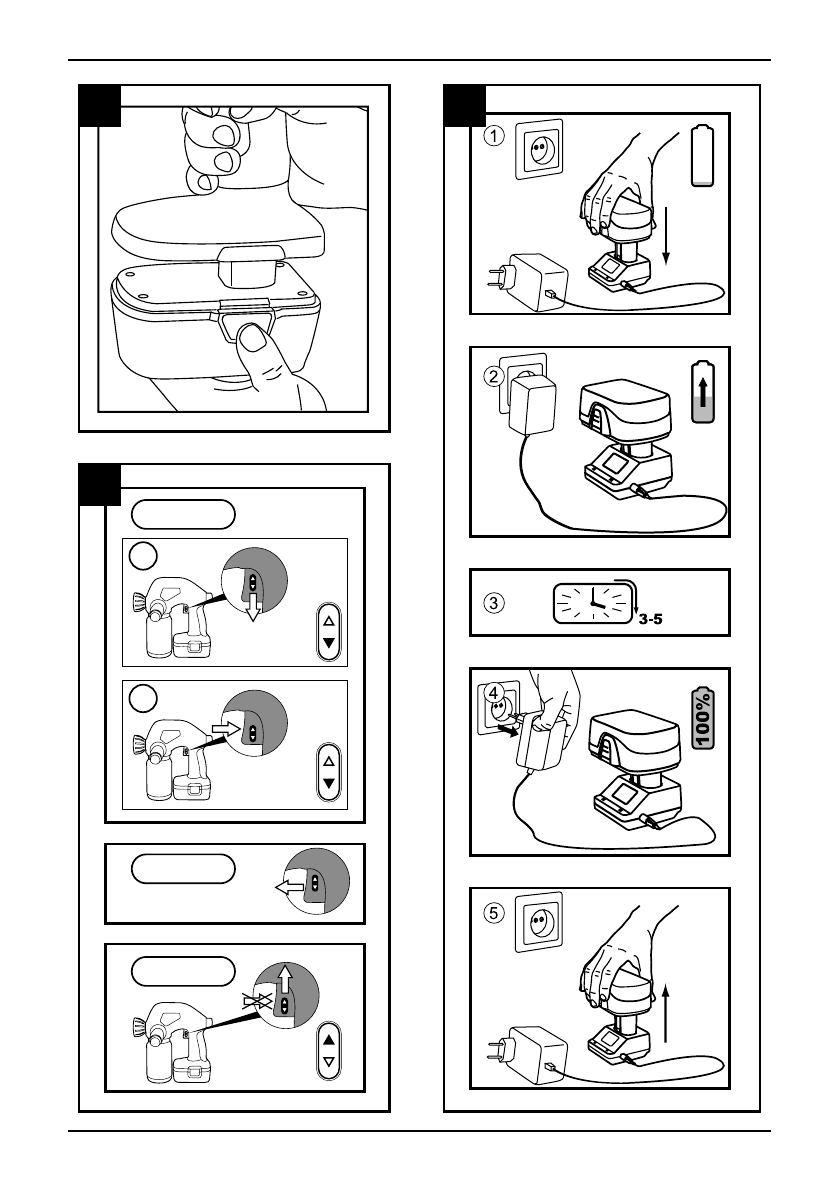 ①

②

③

3-5

④

100%

⑤