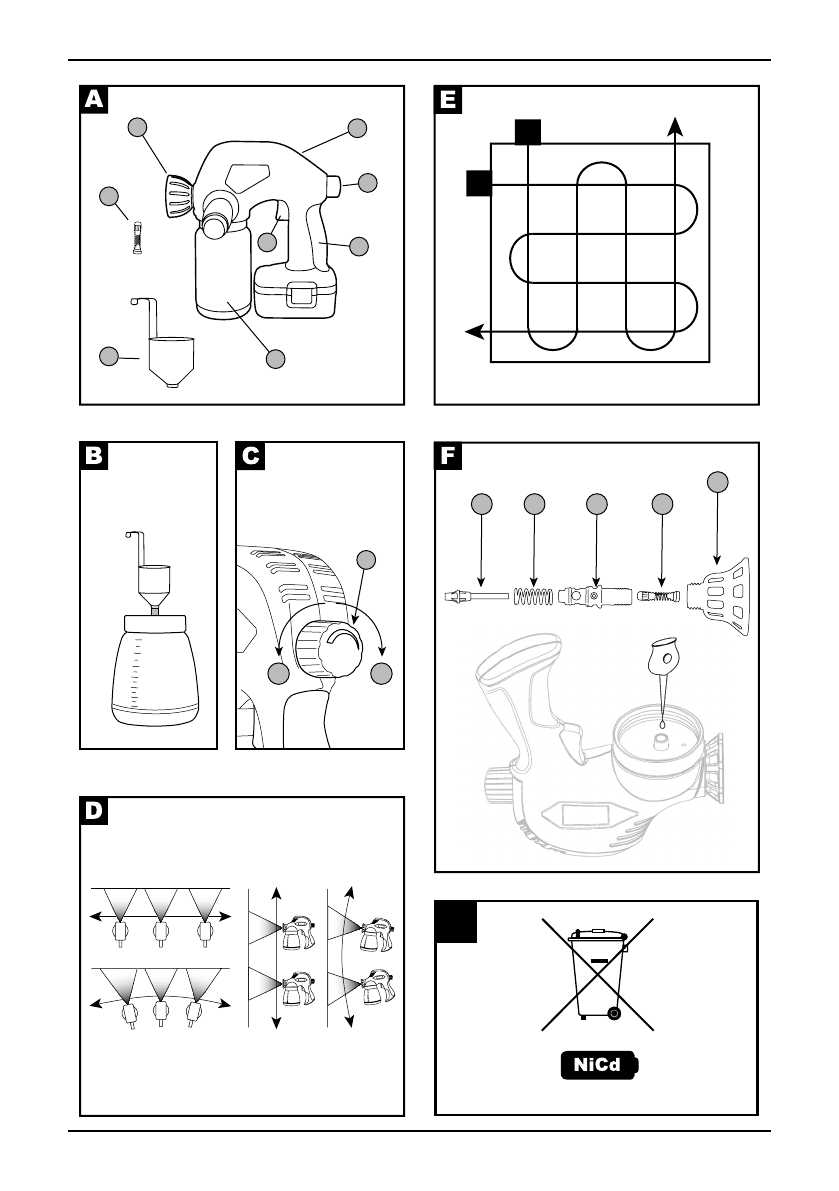 A

E

B

C

F

D

NiCd