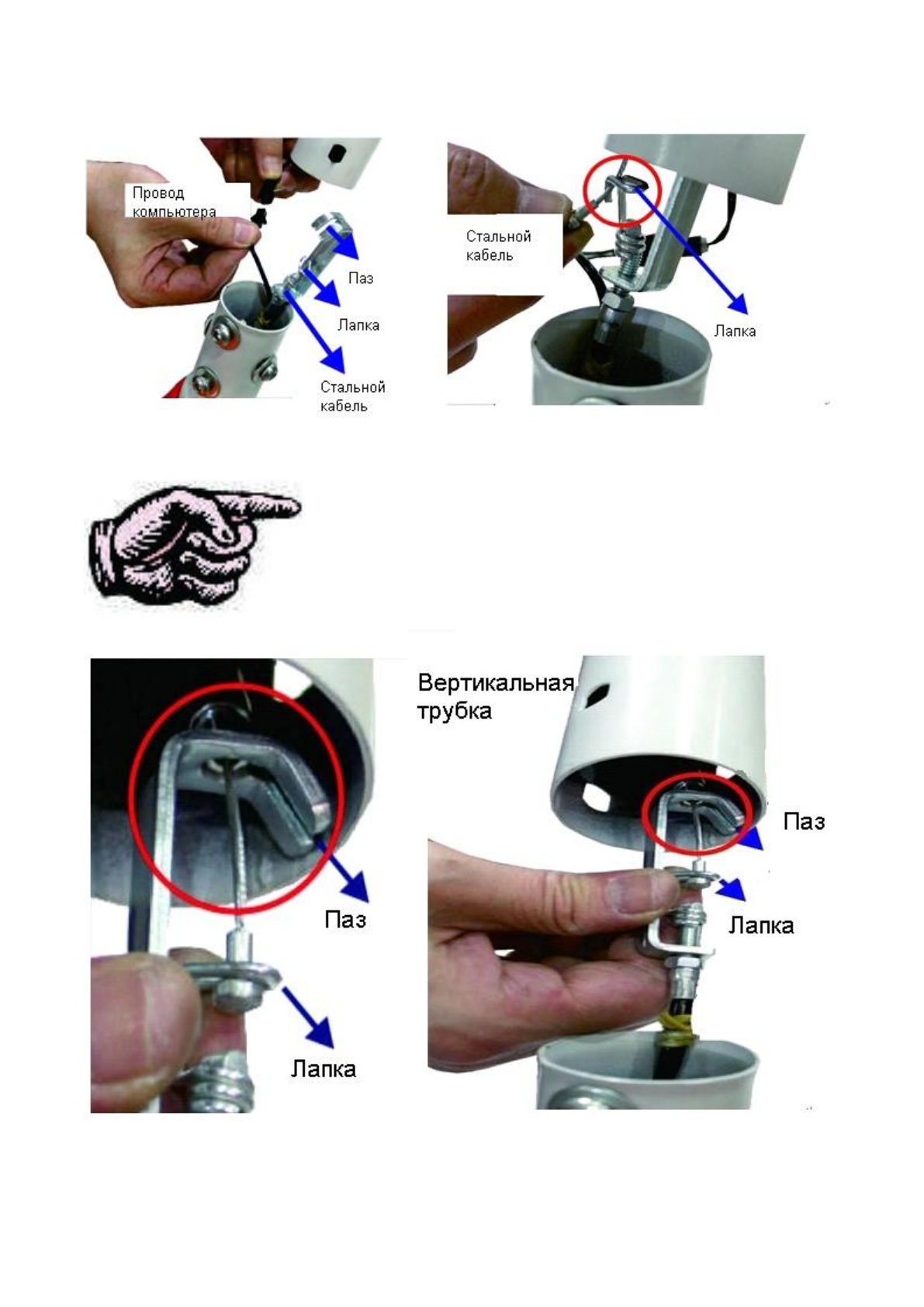 Провод компьютера

Паз

Лапка

Стальной кабель

Стальной кабель

Лапка

Паз

Лапка

Вертикальная трубка

Паз

Лапка