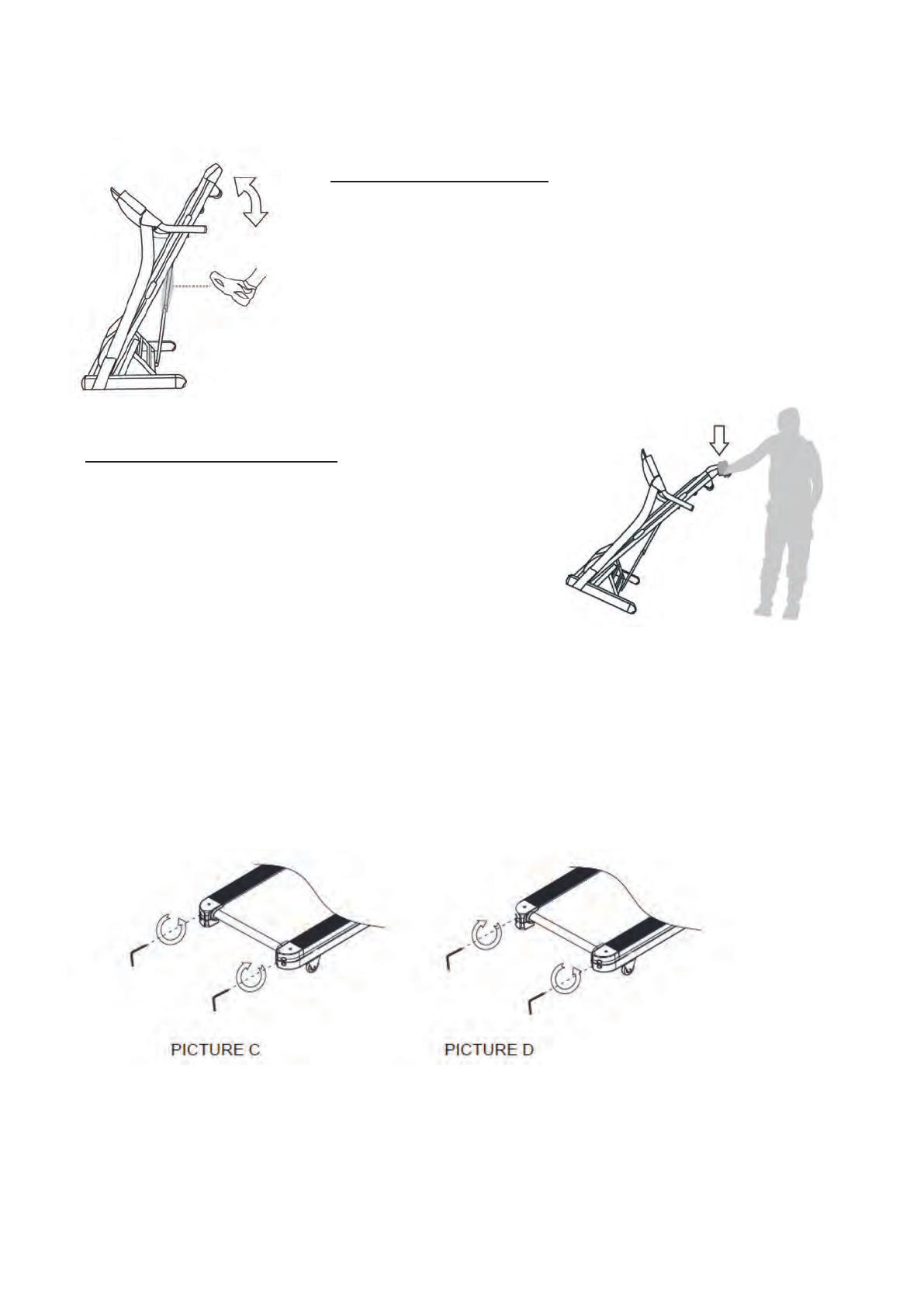 PICTURE C

PICTURE D