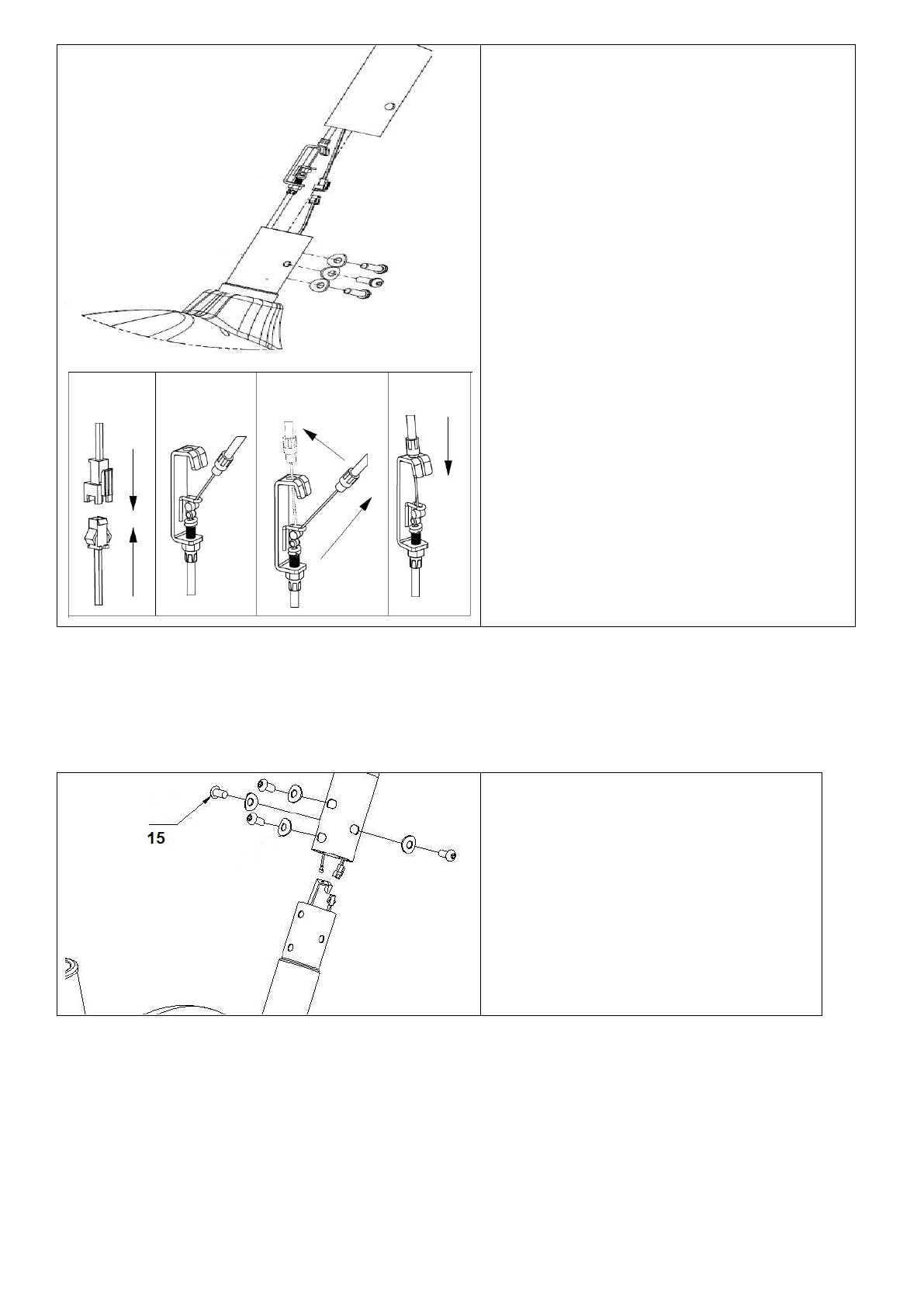 15