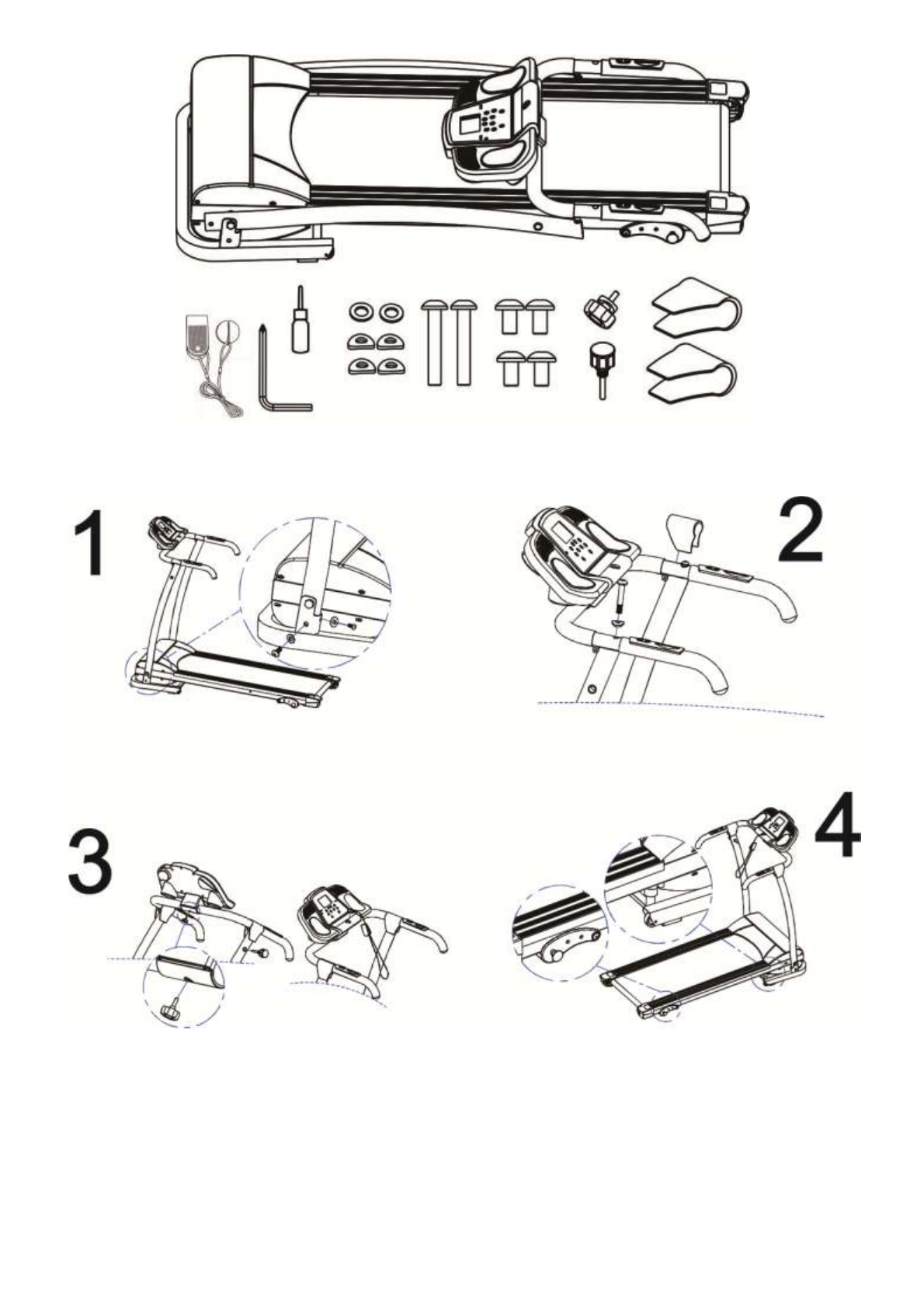 1

2

3

4