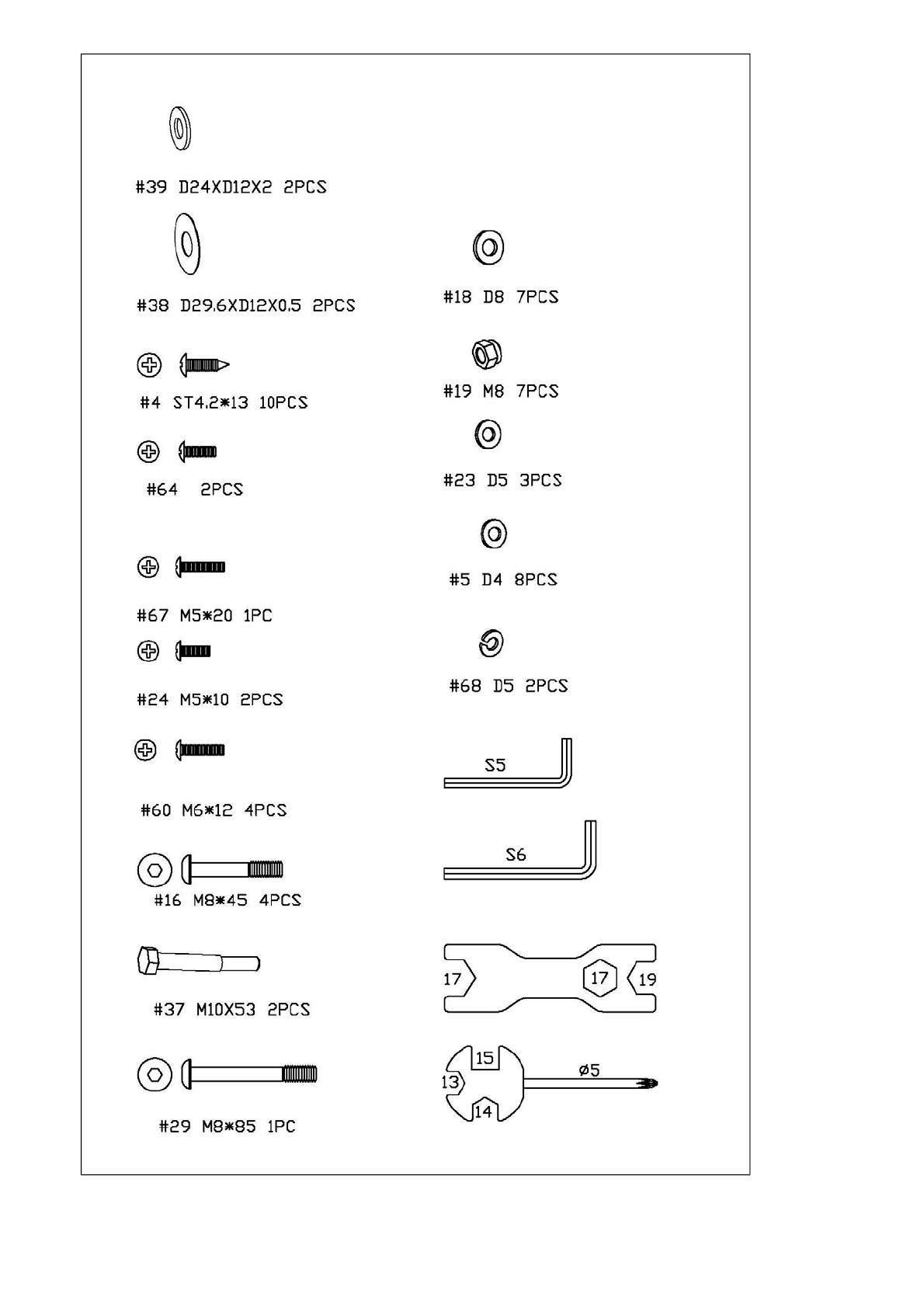 #39 D24XD12X2 2PCS

#38 D29.6XD12X0.5 2PCS

#4 ST4.2*13 10PCS

#64 2PCS

#67 M5*20 1PC

#24 M5*10 2PCS

#60 M6*12 4PCS

#16 M8*45 4PCS

#37 M10X53 2PCS

#29 M8*85 1PC

#18 D8 7PCS

#19 M8 7PCS

#23 D5 3PCS

#5 D4 8PCS

#68 D5 2PCS

S5

S6

17

17

19

15

13

14

ø5