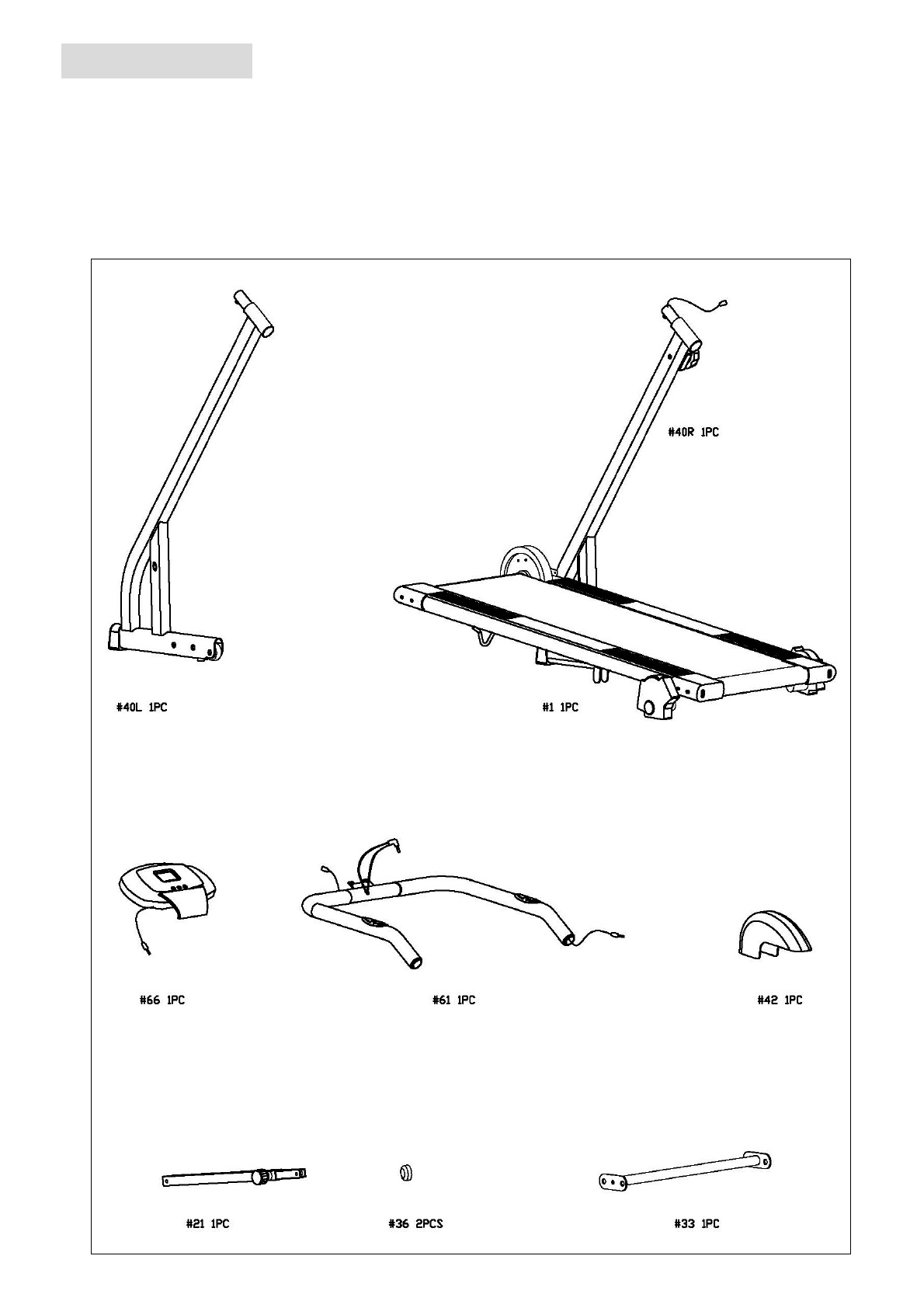 #40R 1PC

#40L 1PC

#1 1PC

#66 1PC

#61 1PC

#42 1PC

#21 1PC

#36 2PCS

#33 1PC