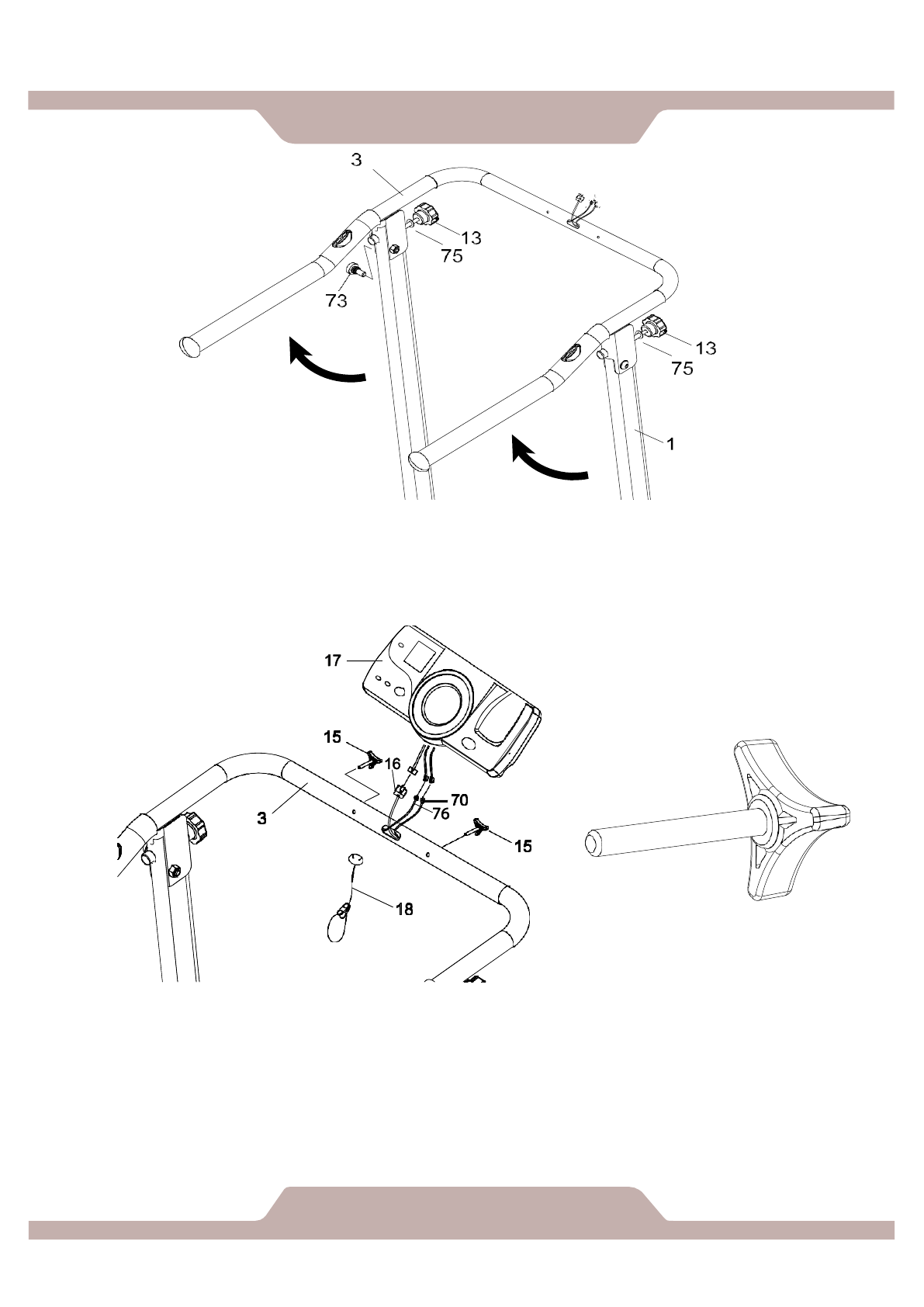 3
13
75
73
13
75
1

17
15
16
70
76
3
15
18