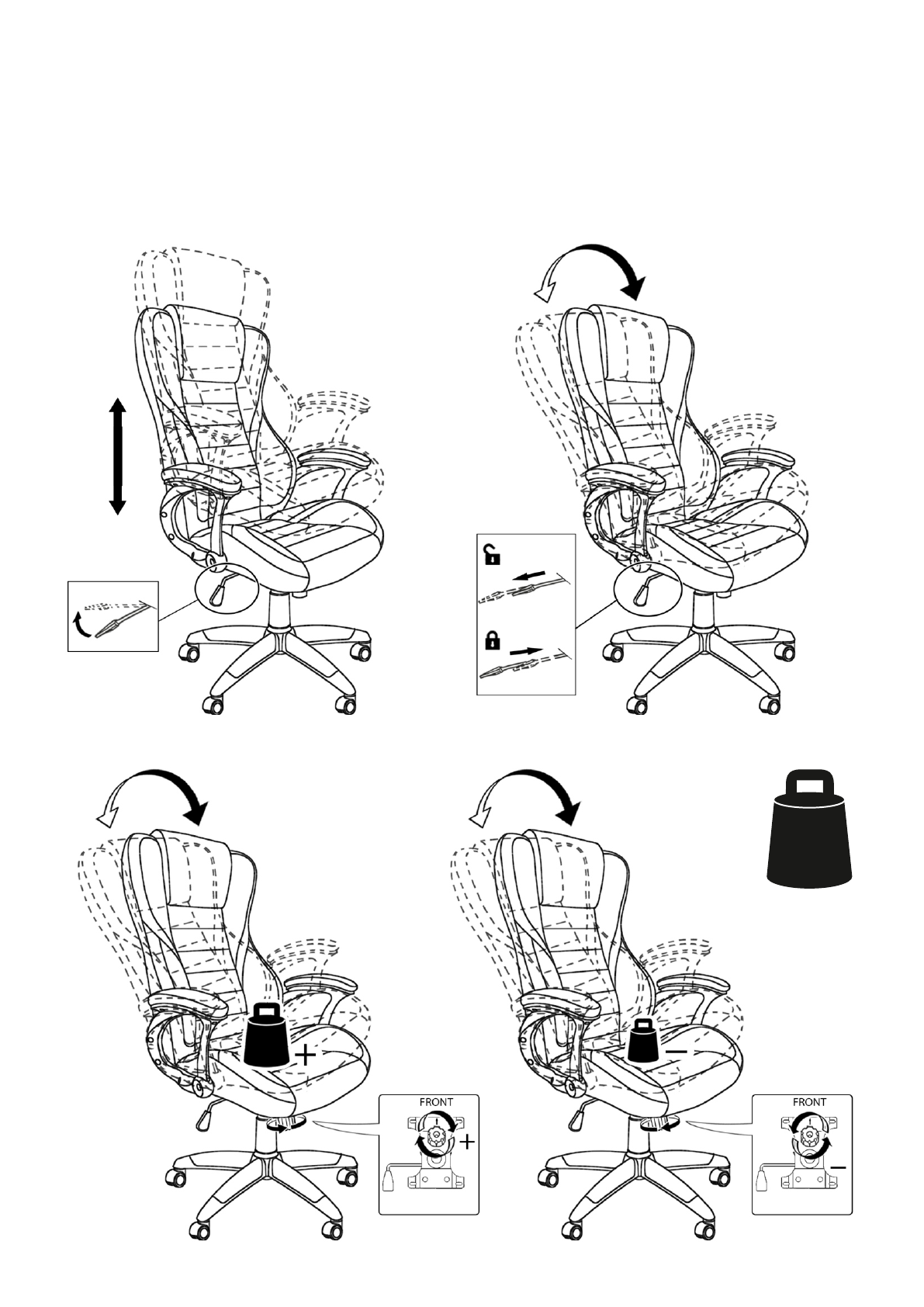 +
FRONT
+
−
FRONT
−