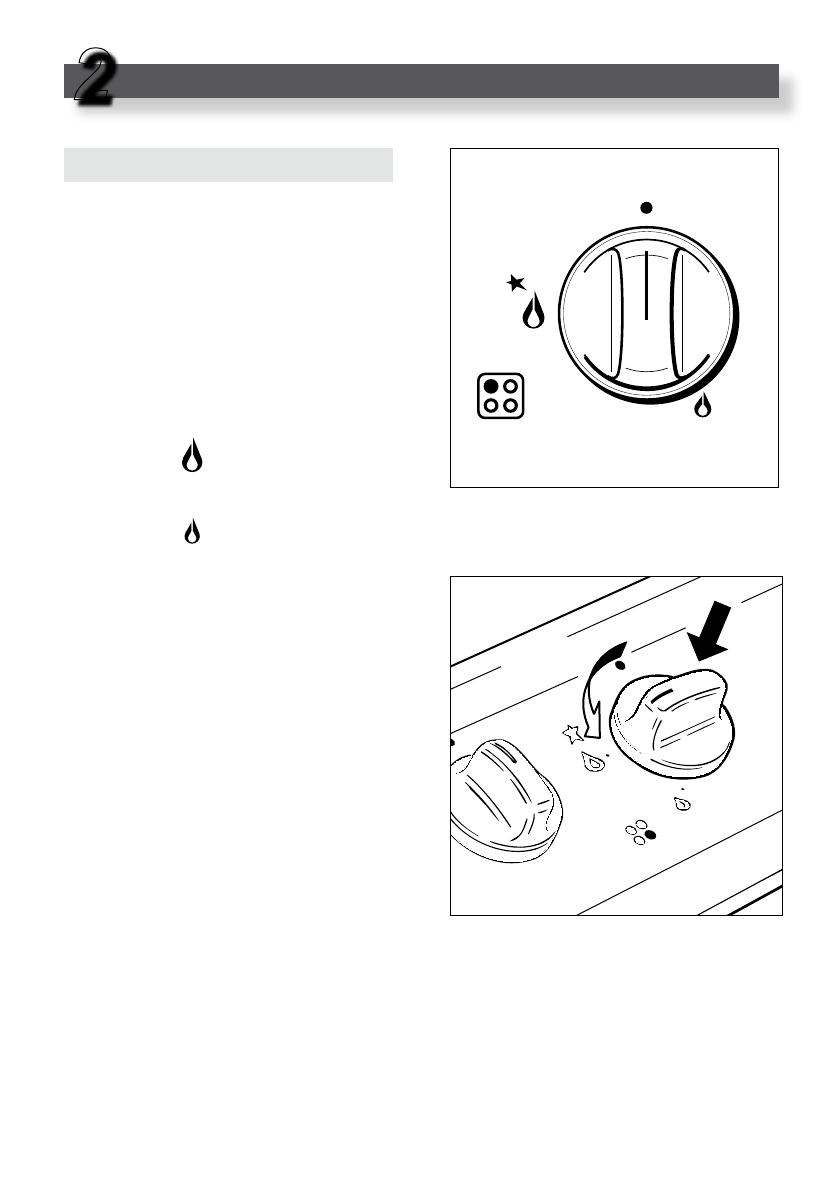 2