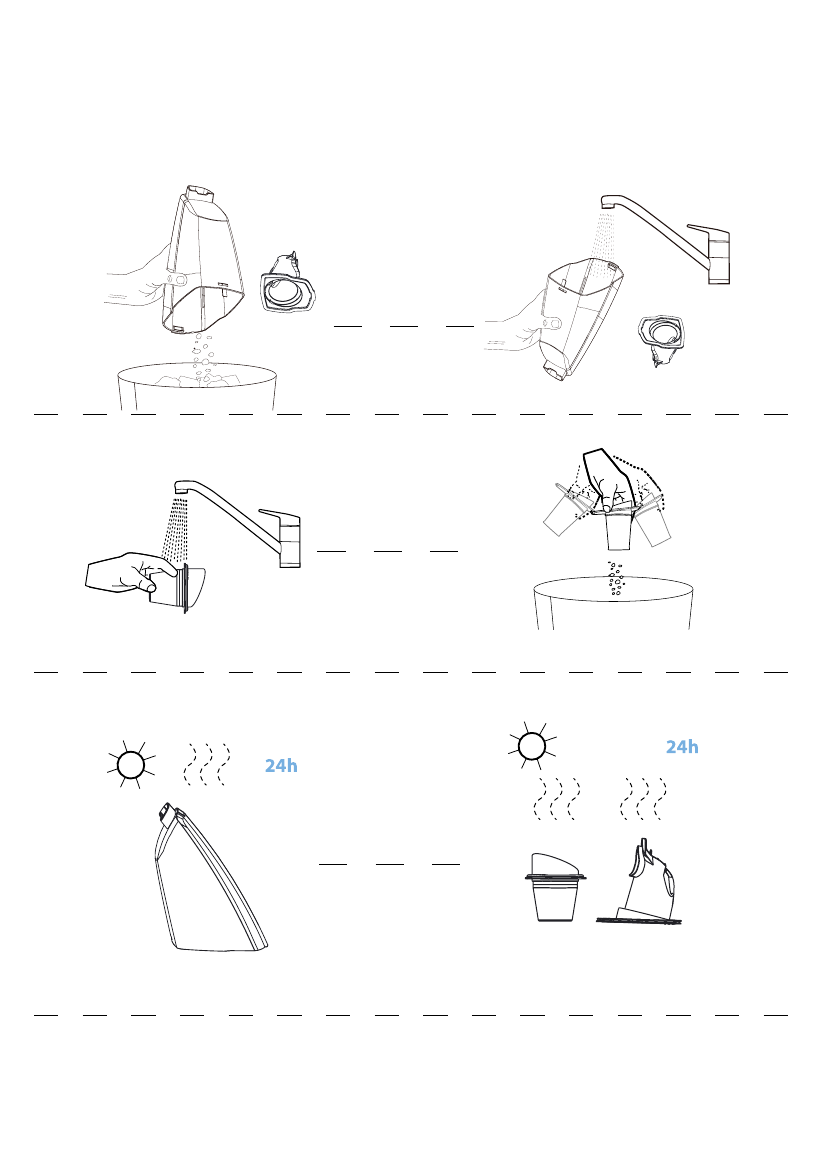 24h

24h