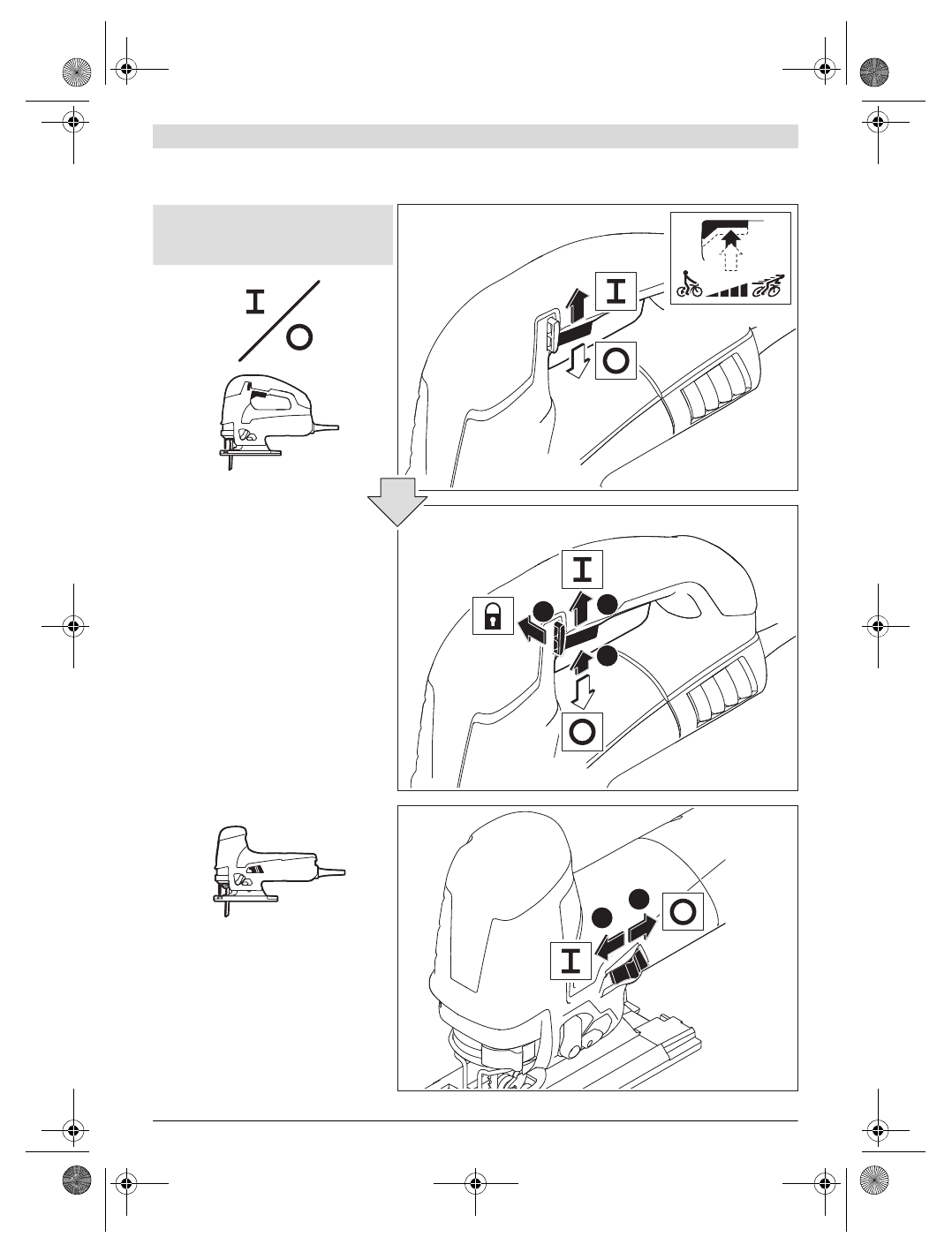 I
O
I
O
I
O
O
I