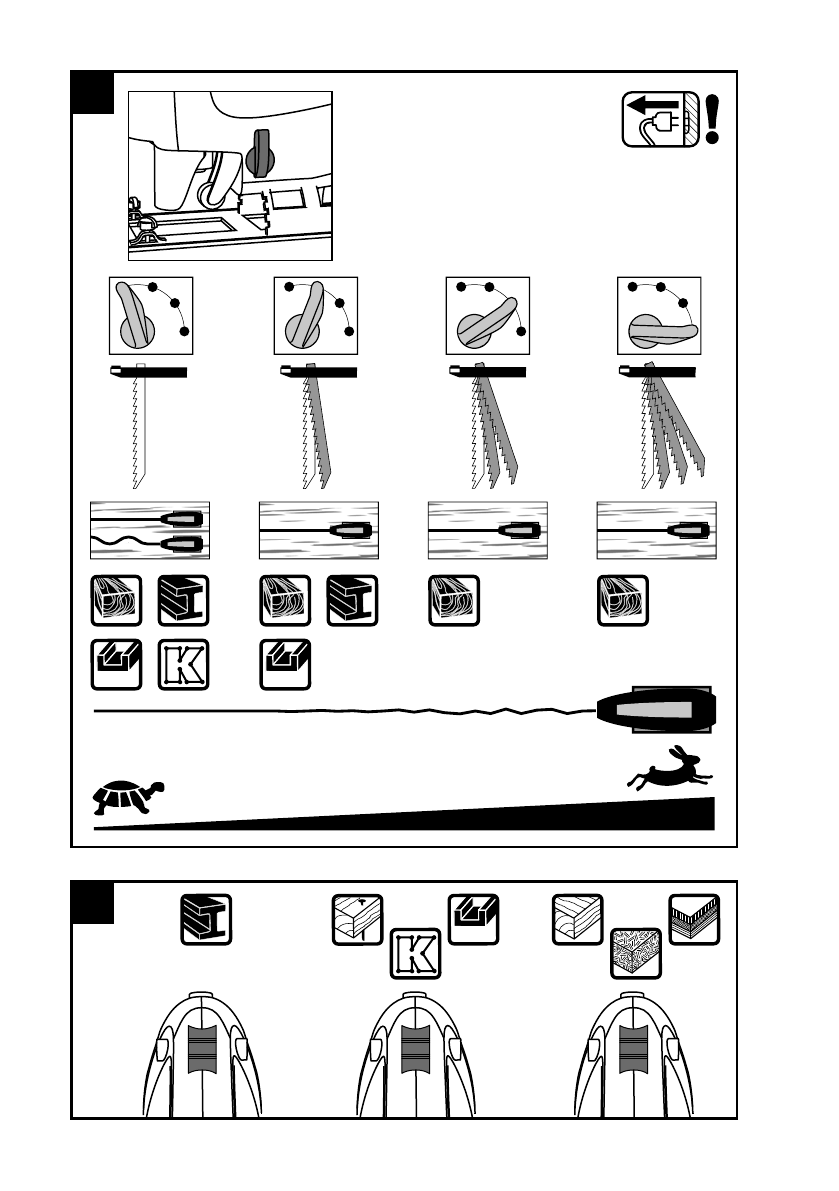 K

K