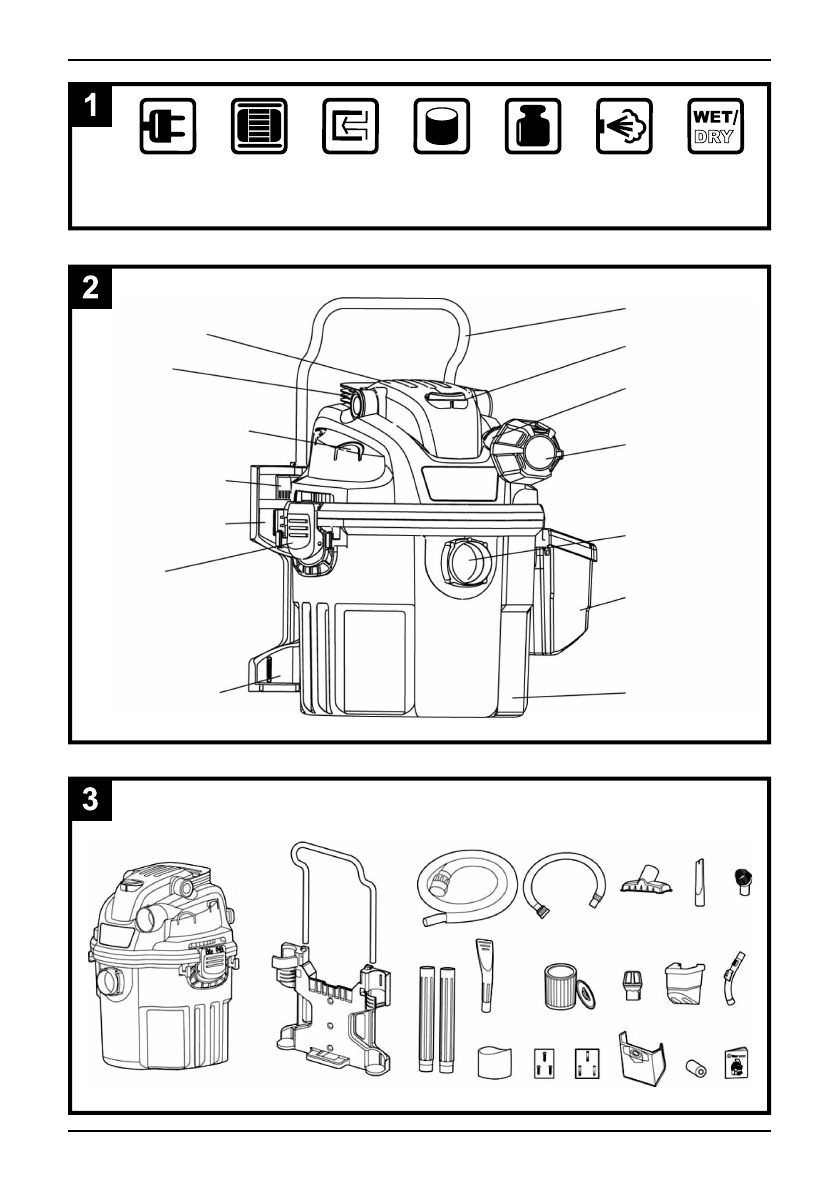 1

WET/
DRY

2

3