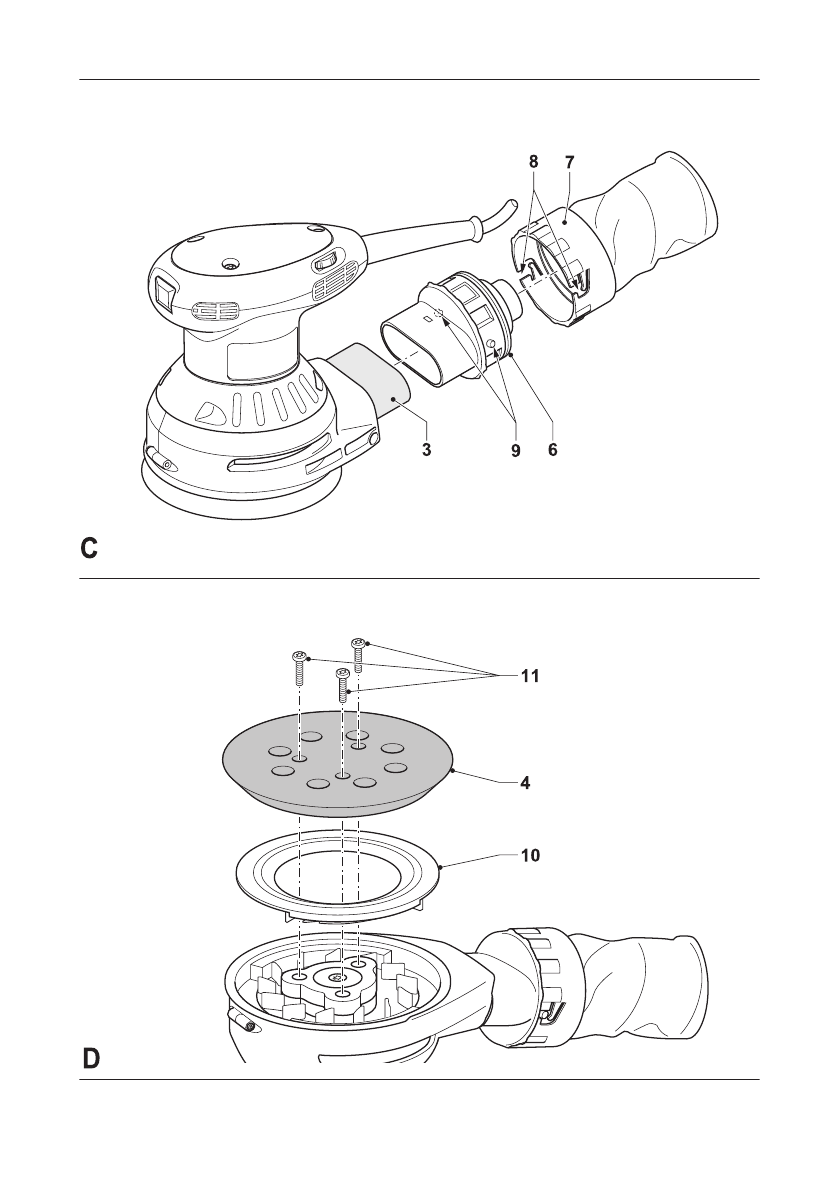 8
7
3
9
6
C

11
4
10
D