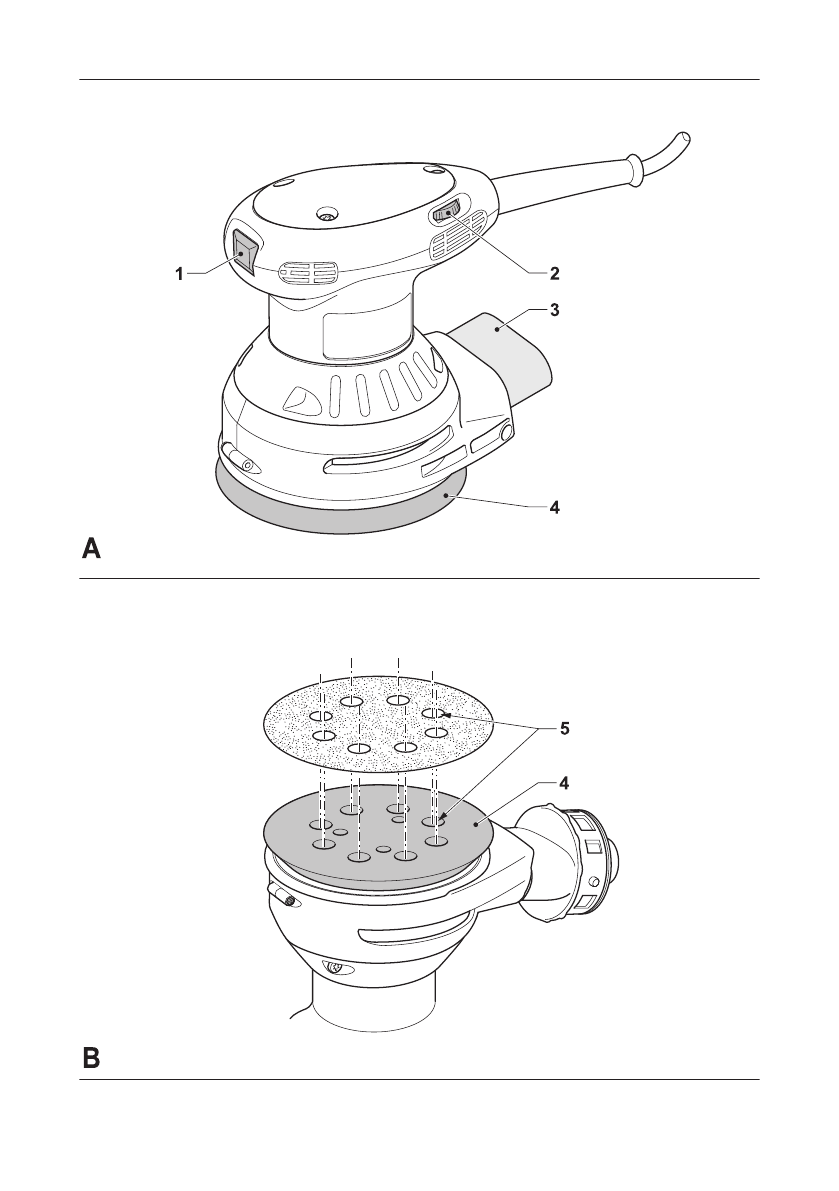 1
2
3
4
A
5
4
B