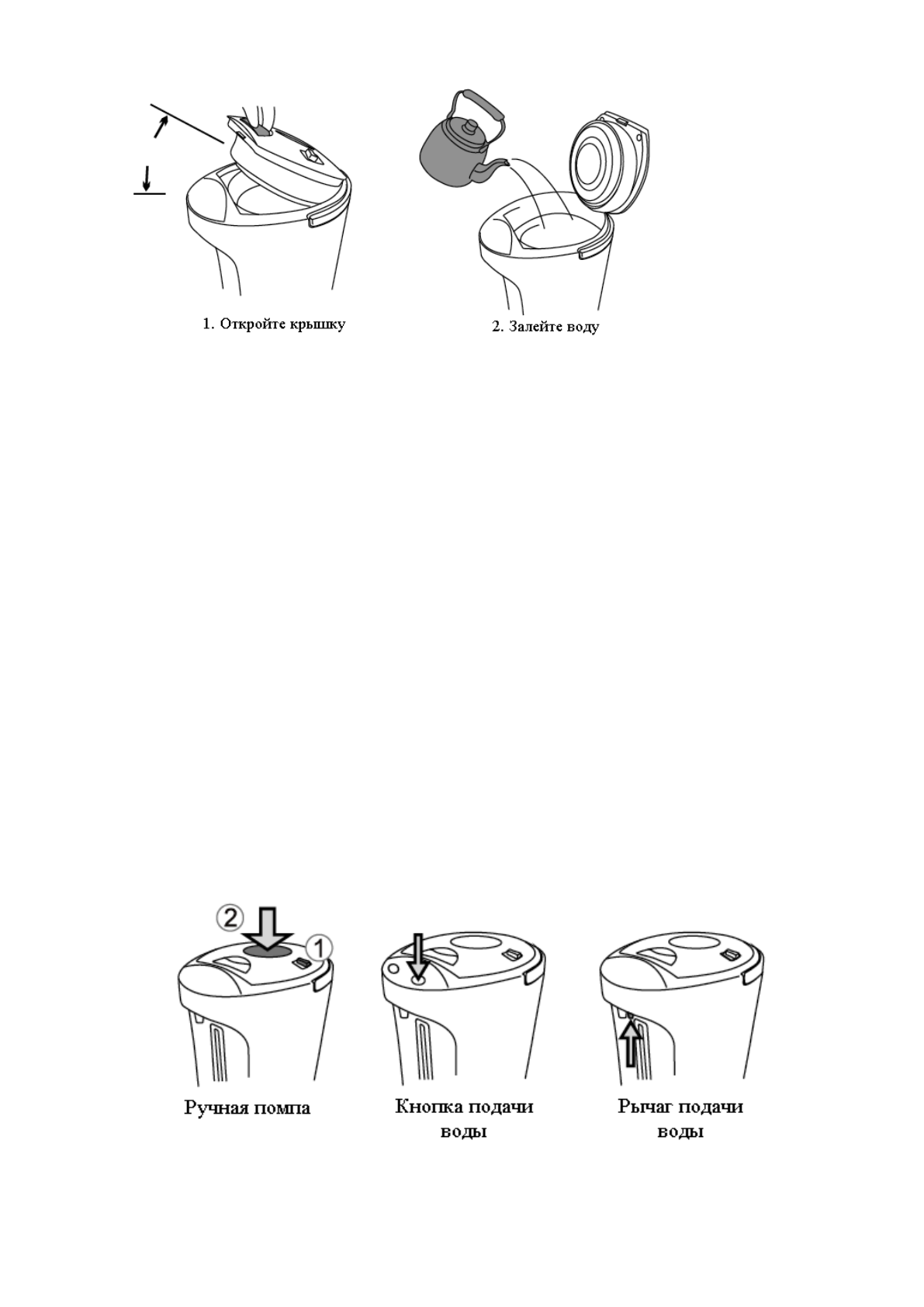 1. Откройте крышку

2. Залейте воду

2

1

Ручная помпа

Кнопка подачи воды

Рычаг подачи воды