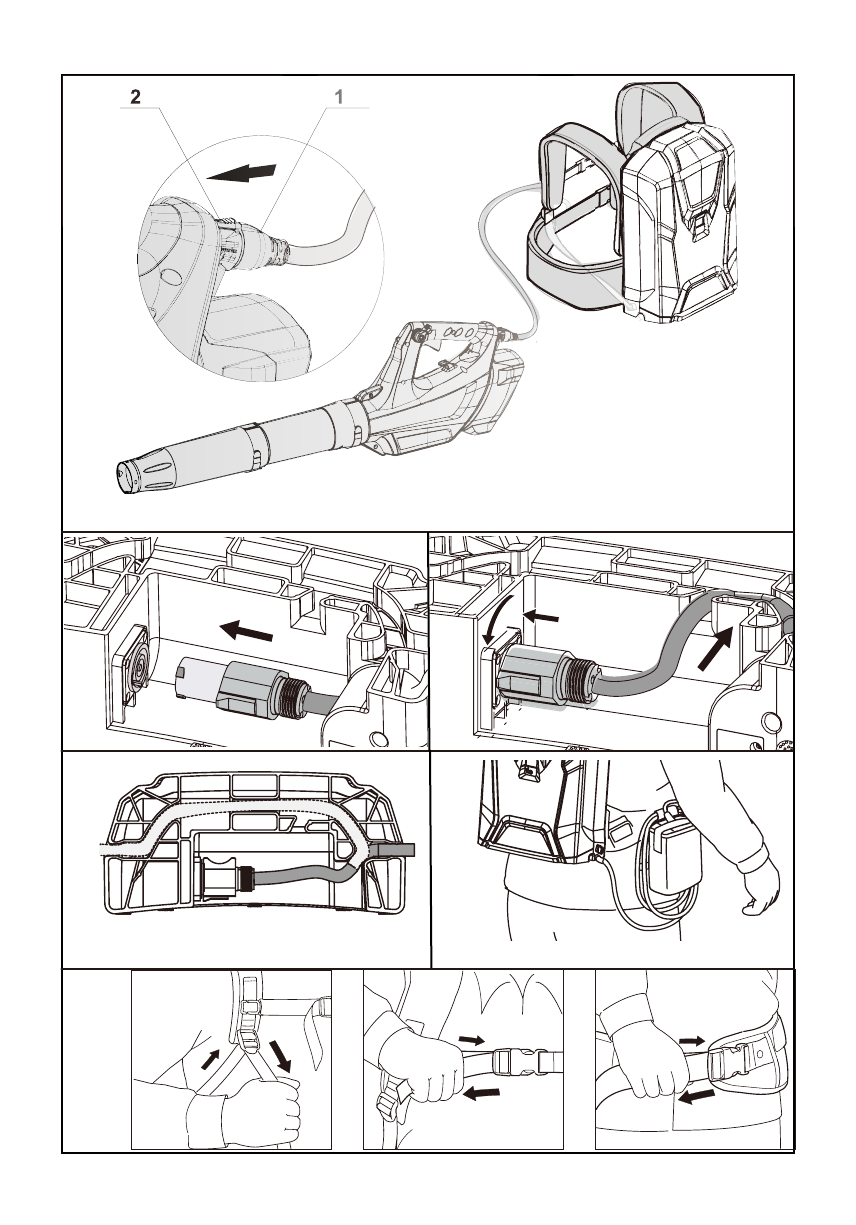 2
1