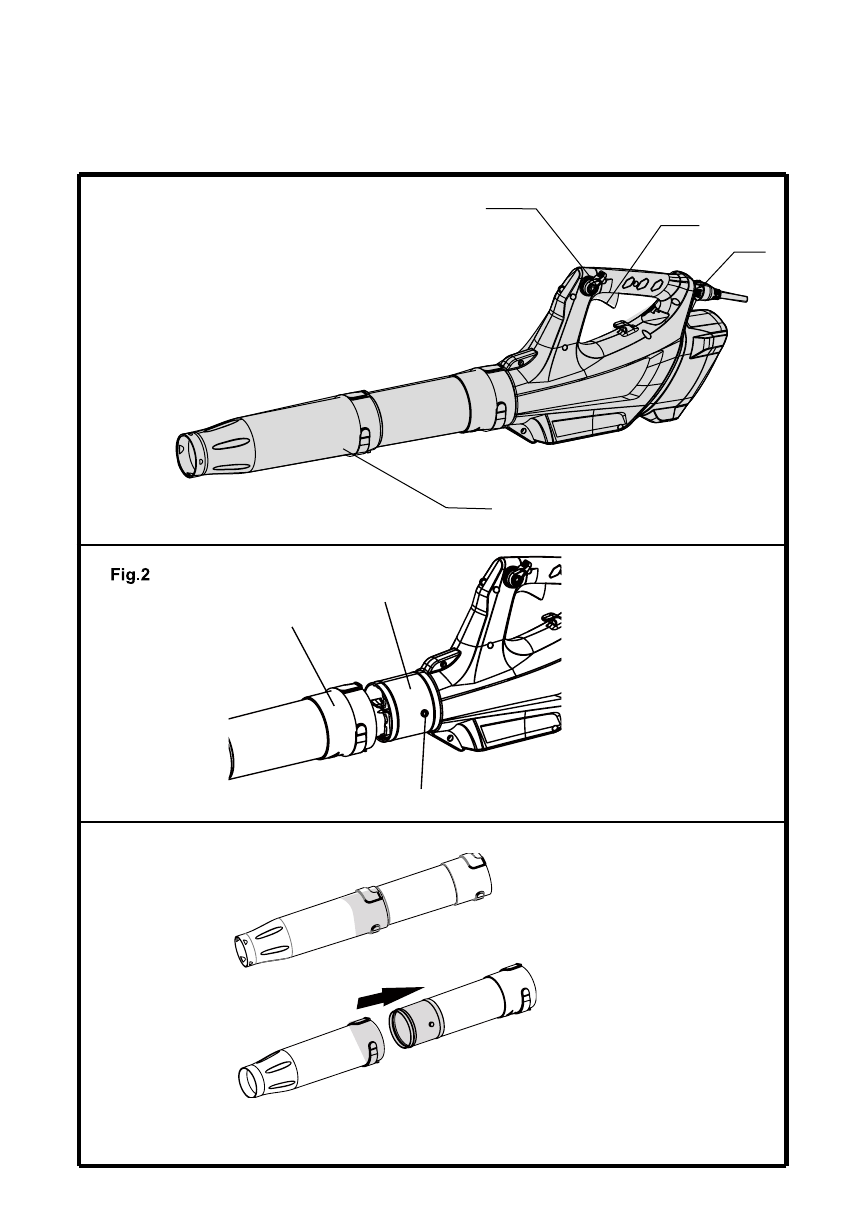 Fig.2