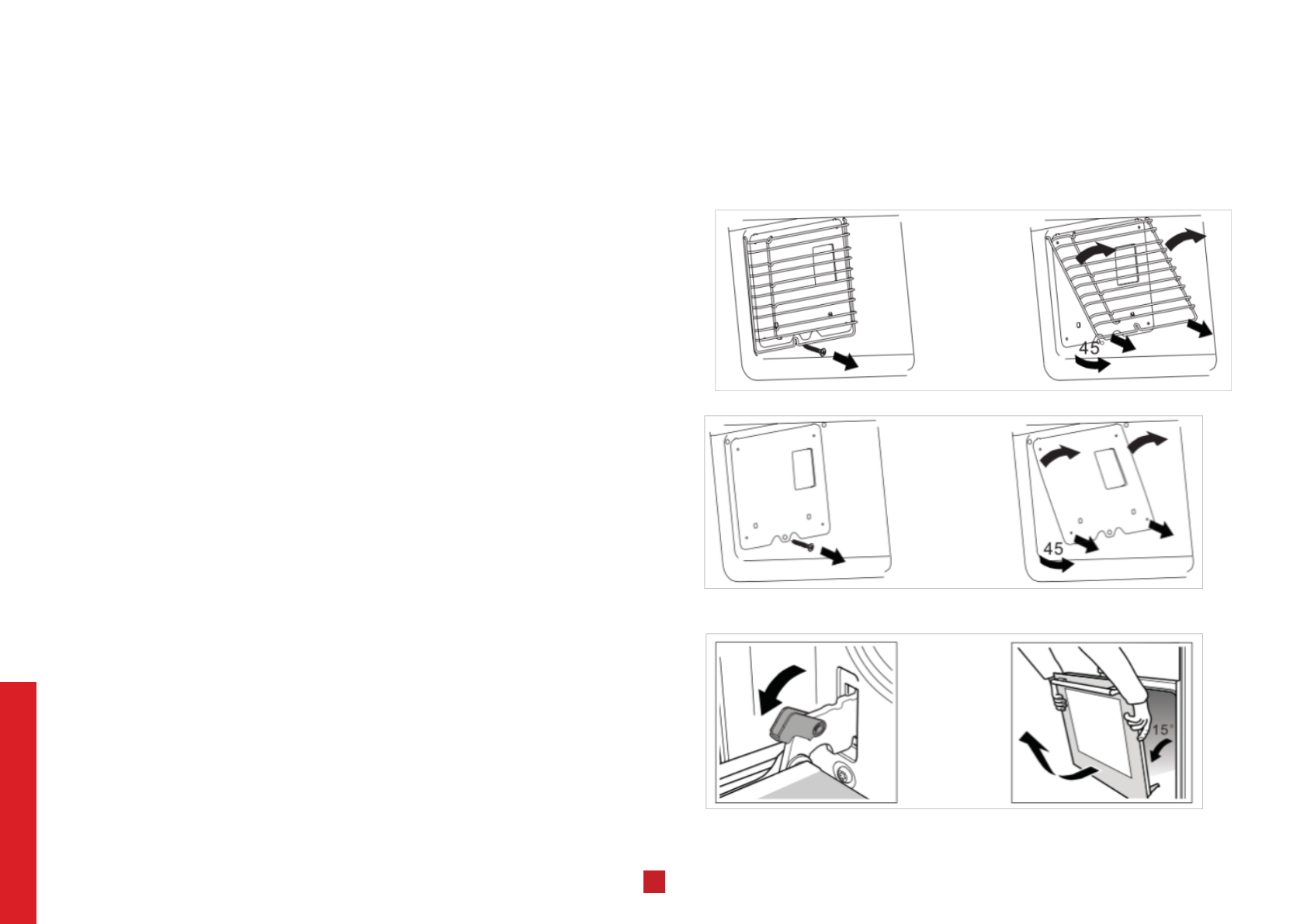 45°

45

15°