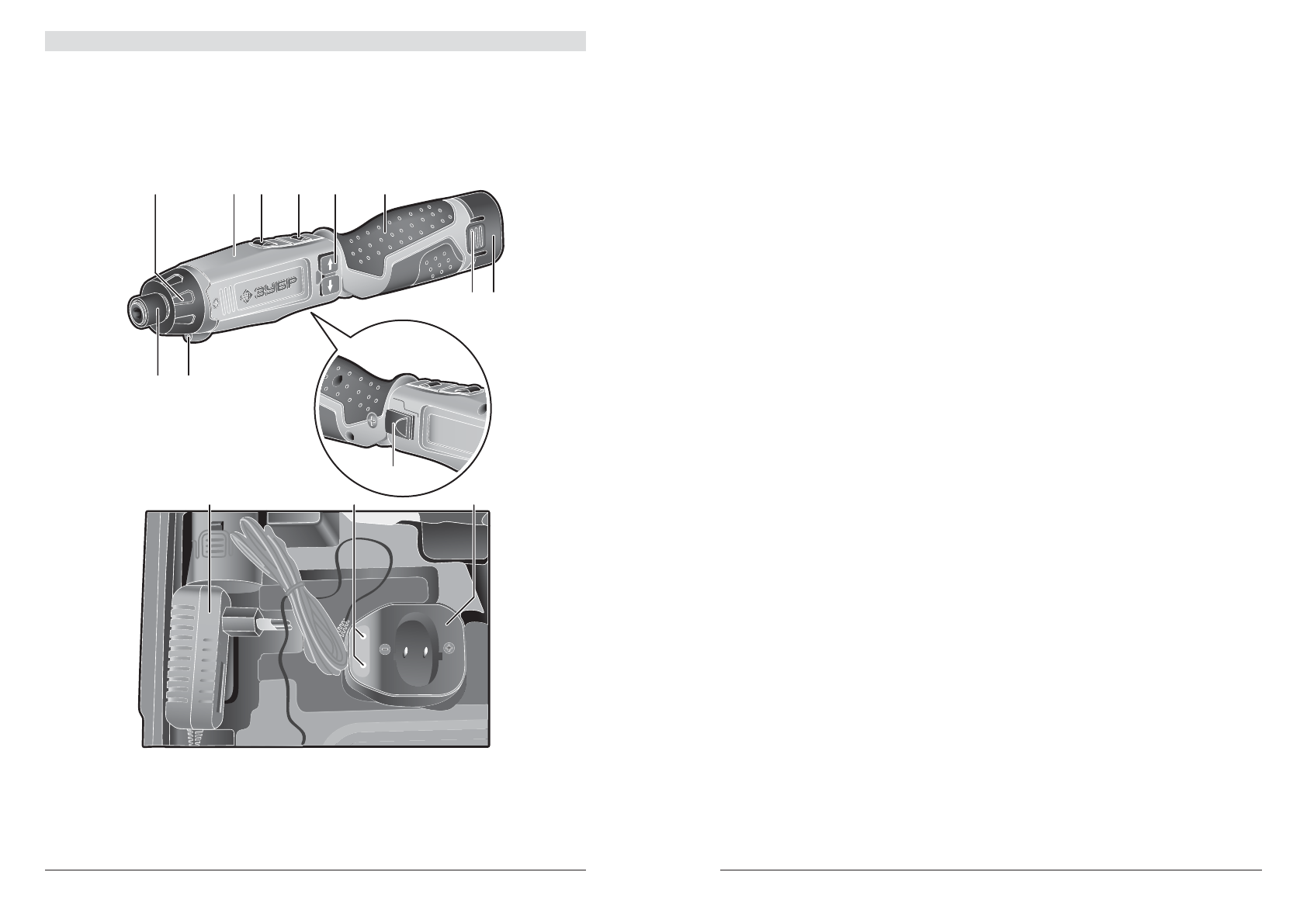 ЗУБР