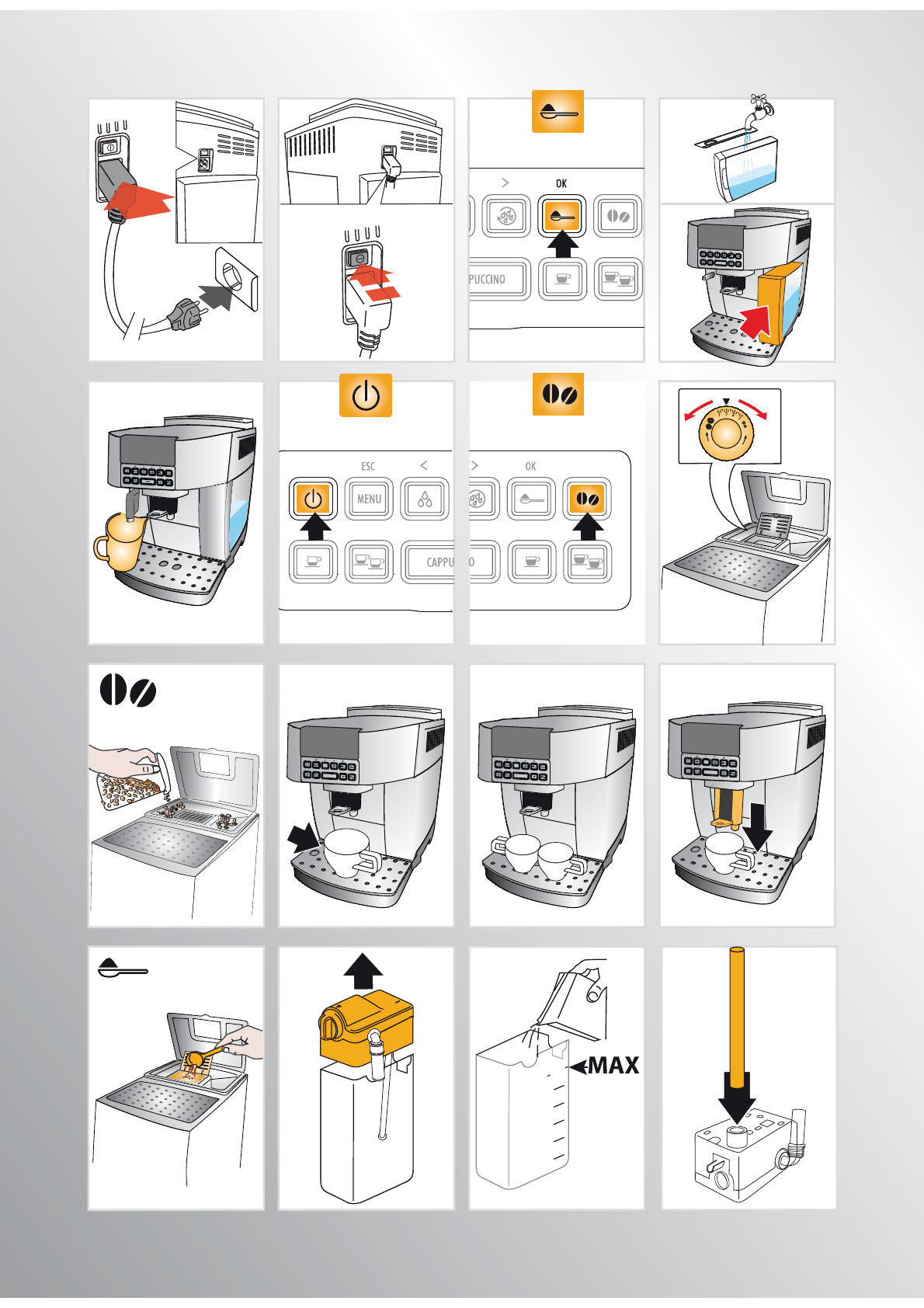 >
OK
PUCCINO

ESC
<
MENU
CAPPU

>
OK
O

MAX