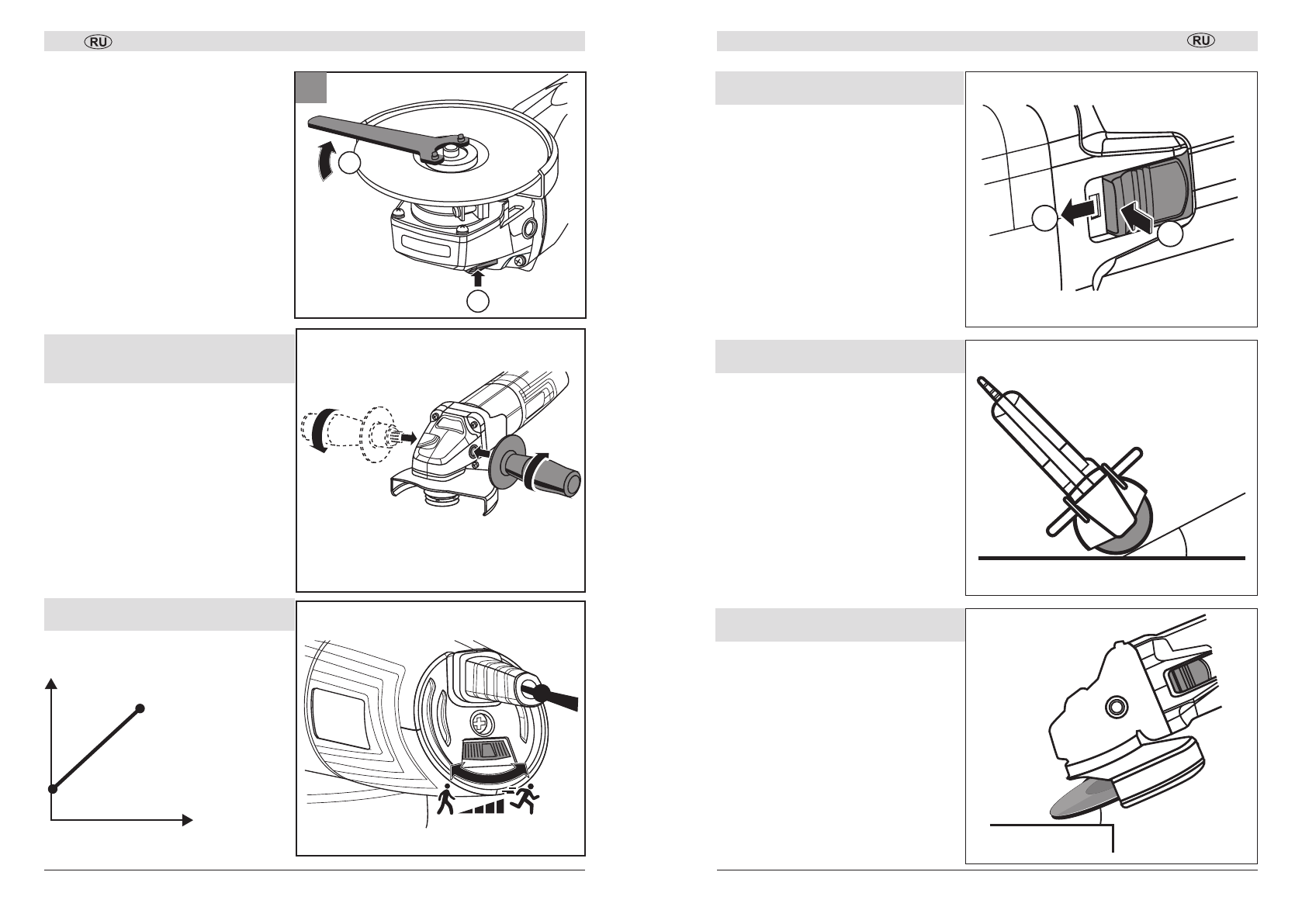 RU

RU