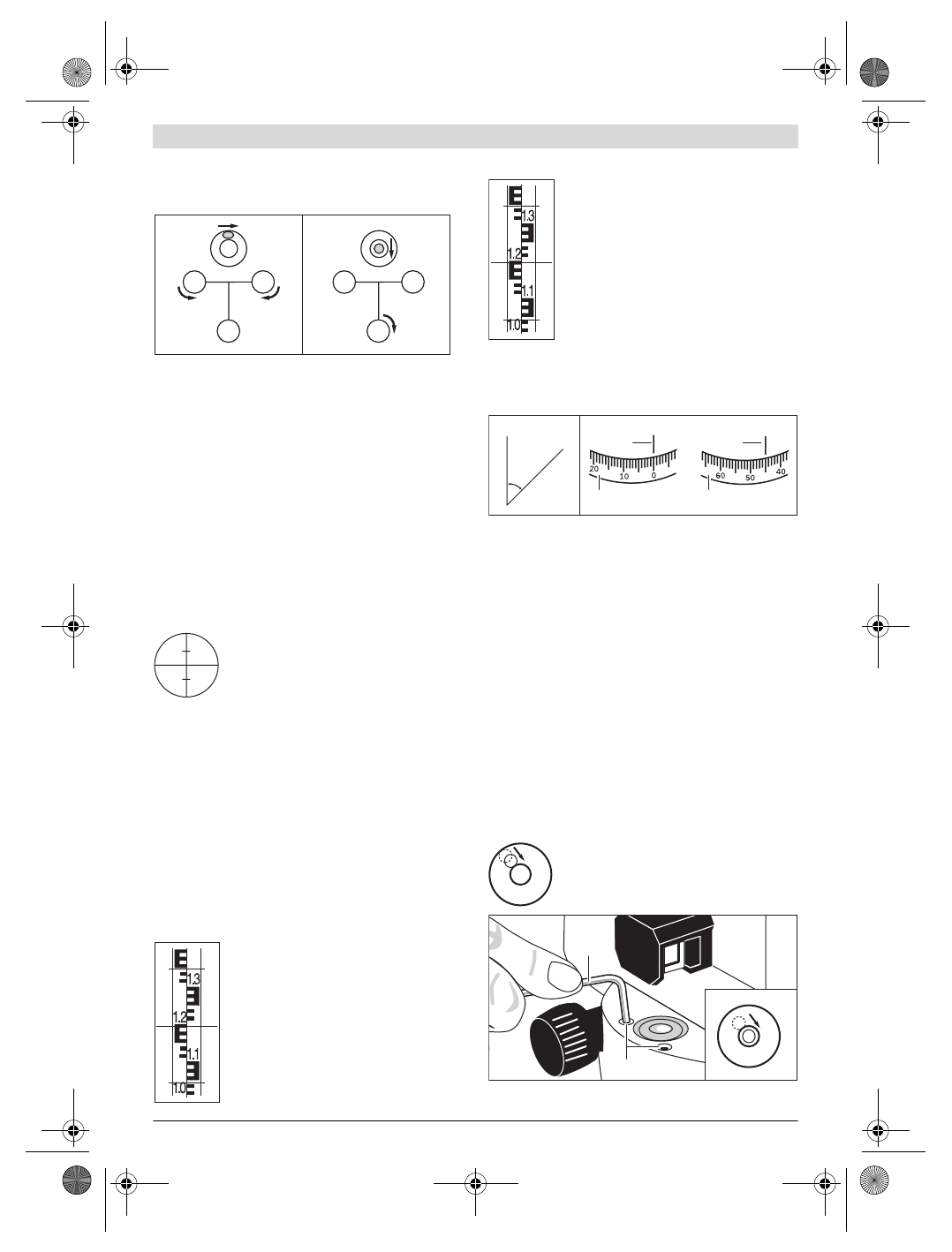 1.3
1.2
1.1
1.0

20
10
0
60
50
40

1.3
1.2
1.1
1.0