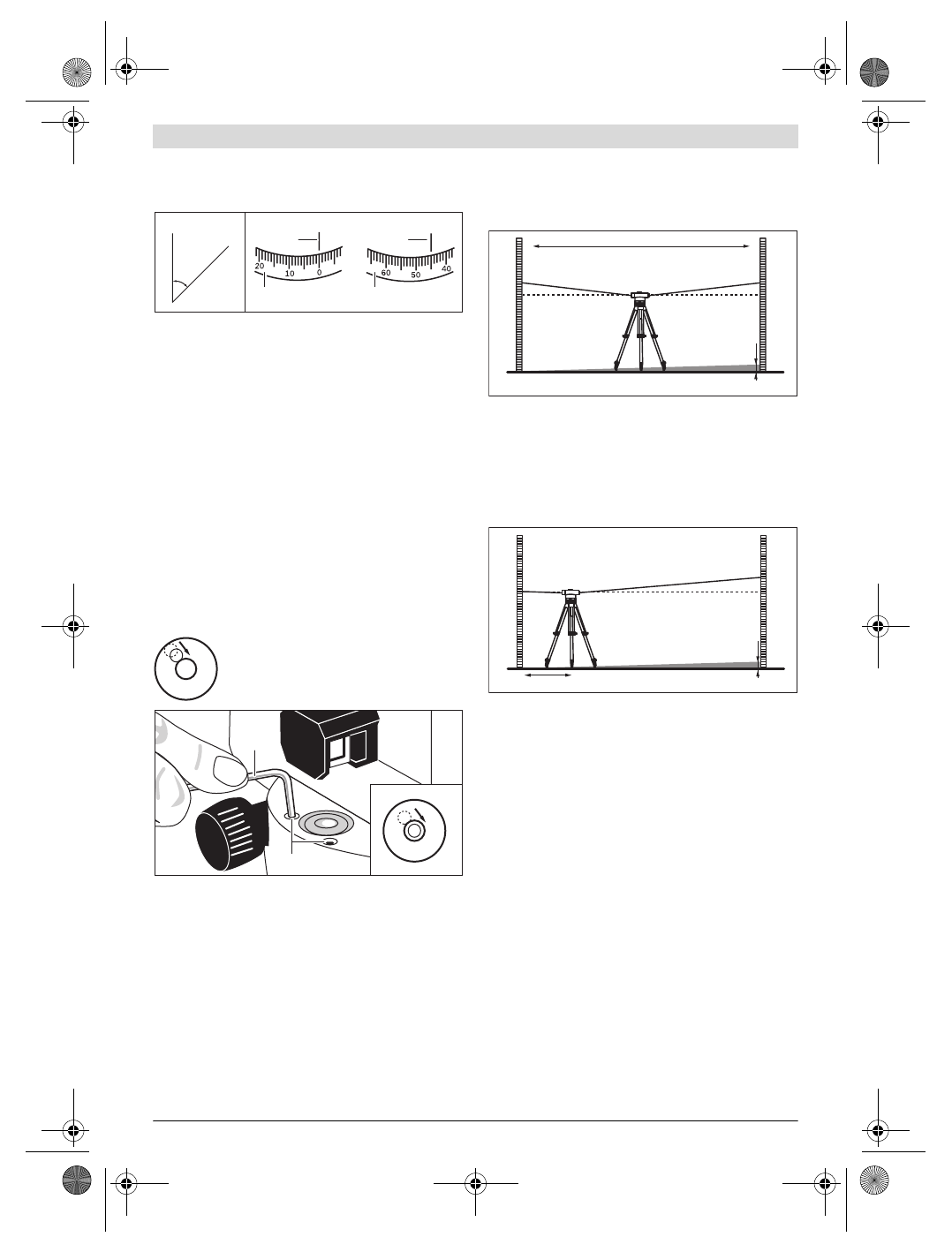 20 10 0

60 50 40