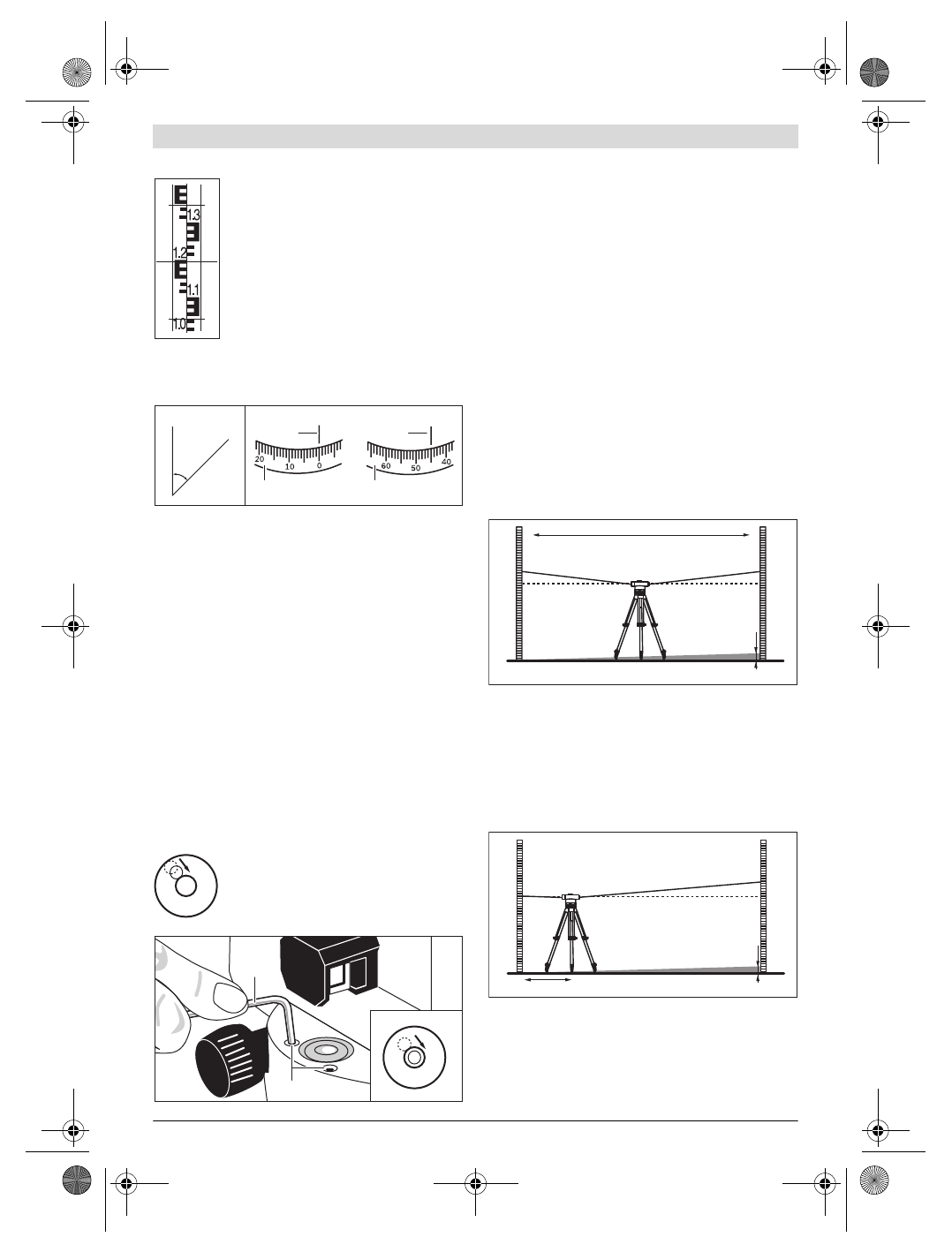 1.3
1.2
1.1
1.0

20 10 0
60 50 40