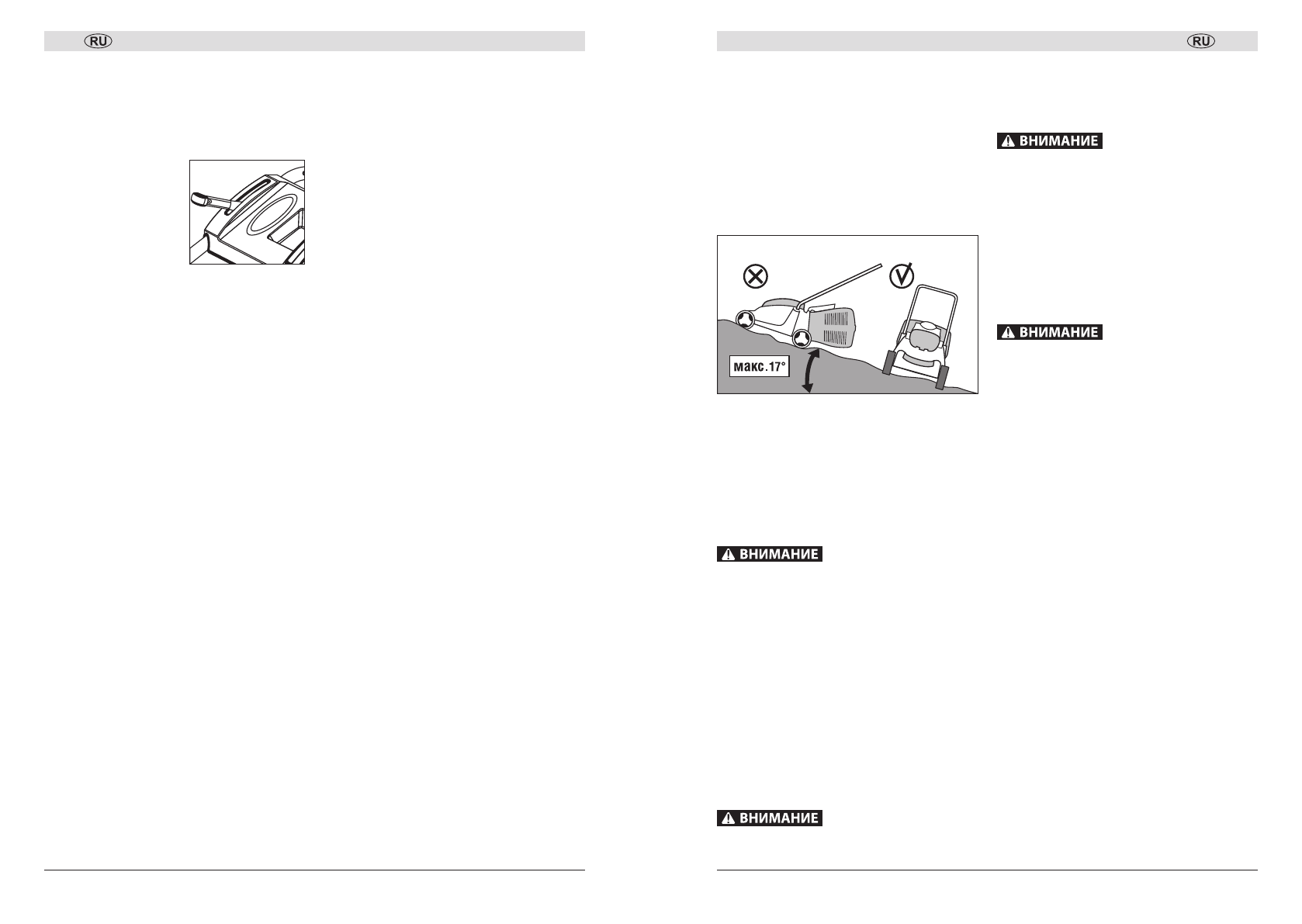 RU

RU

ВНИМАНИЕ

макс.17°

ВНИМАНИЕ

ВНИМАНИЕ

ВНИМАНИЕ