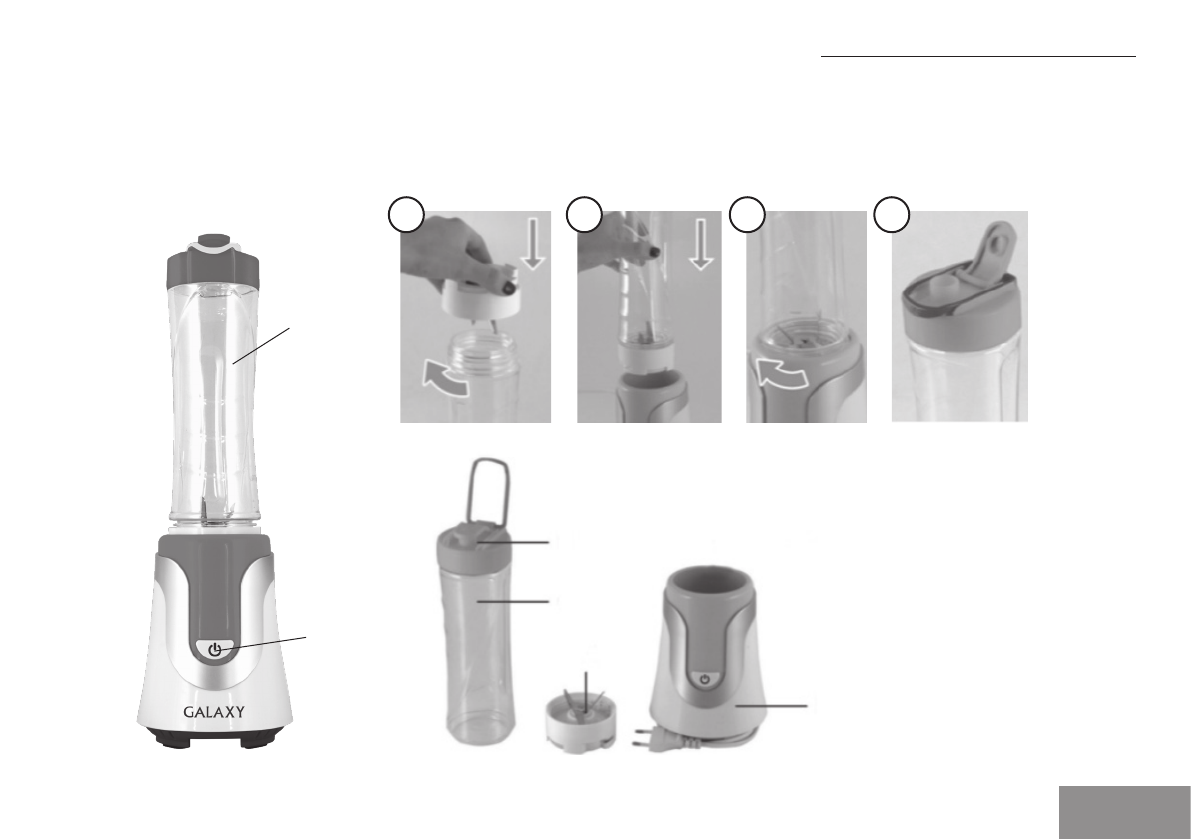 GALAXY