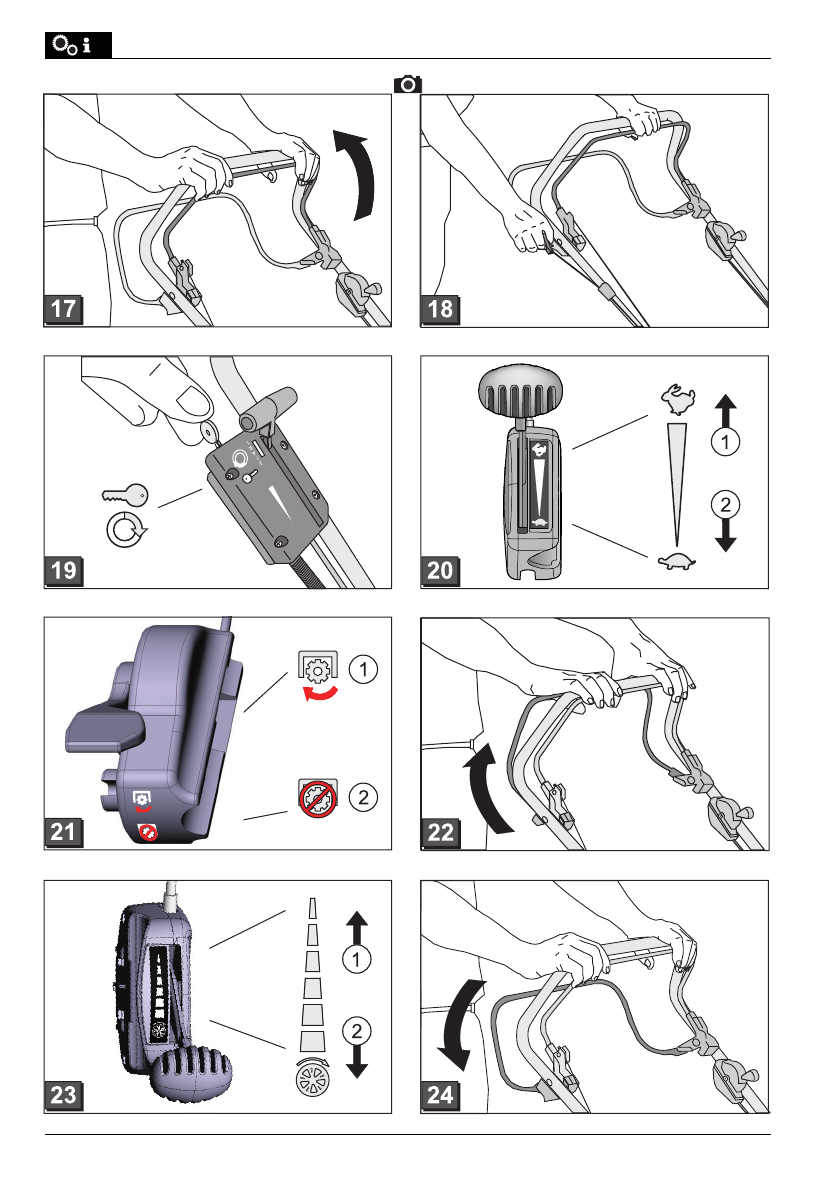 17

18

19

20

1

2

21

1

2

22

23

1

2

24