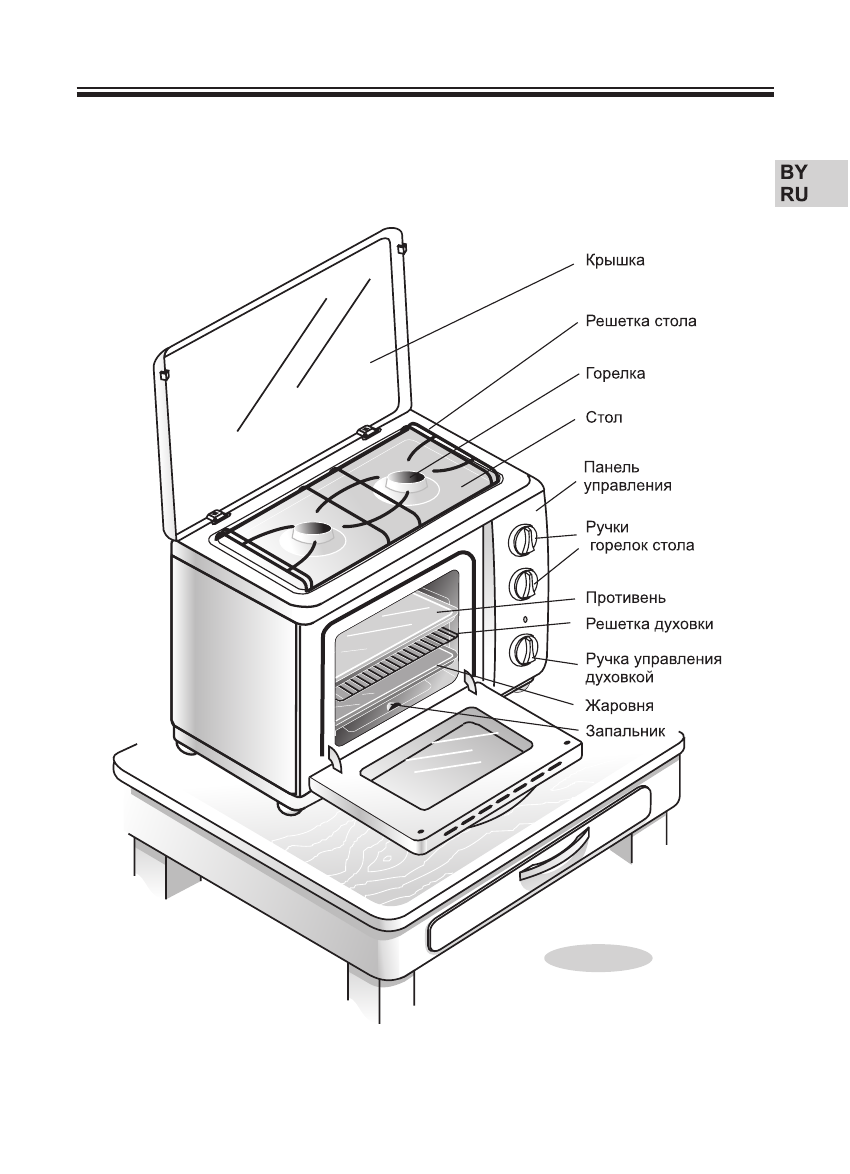 BY
RU

Крышка

Решетка стола

Горелка

Стол

Панель управления

Ручки горелок стола

Противень

Решетка духовки

Ручка управления духовкой

Жаровня

Запальник