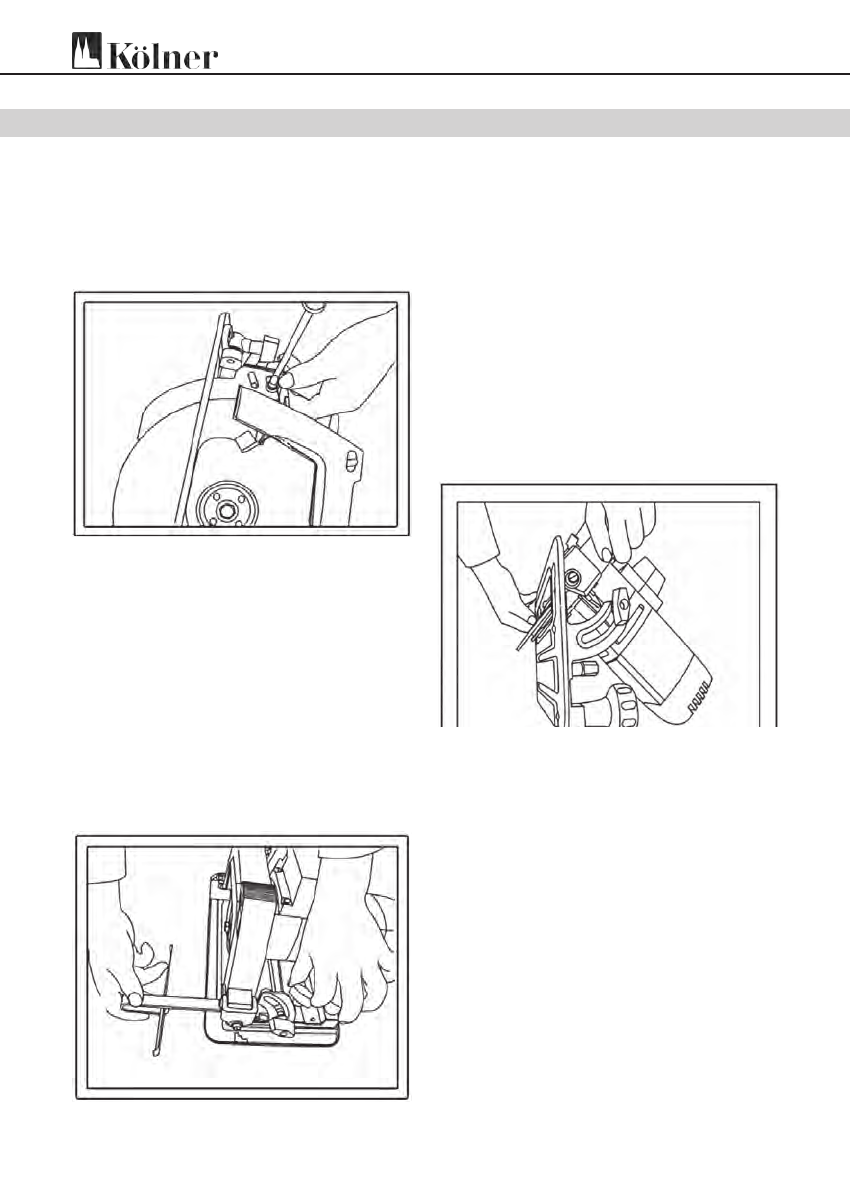 Kölner