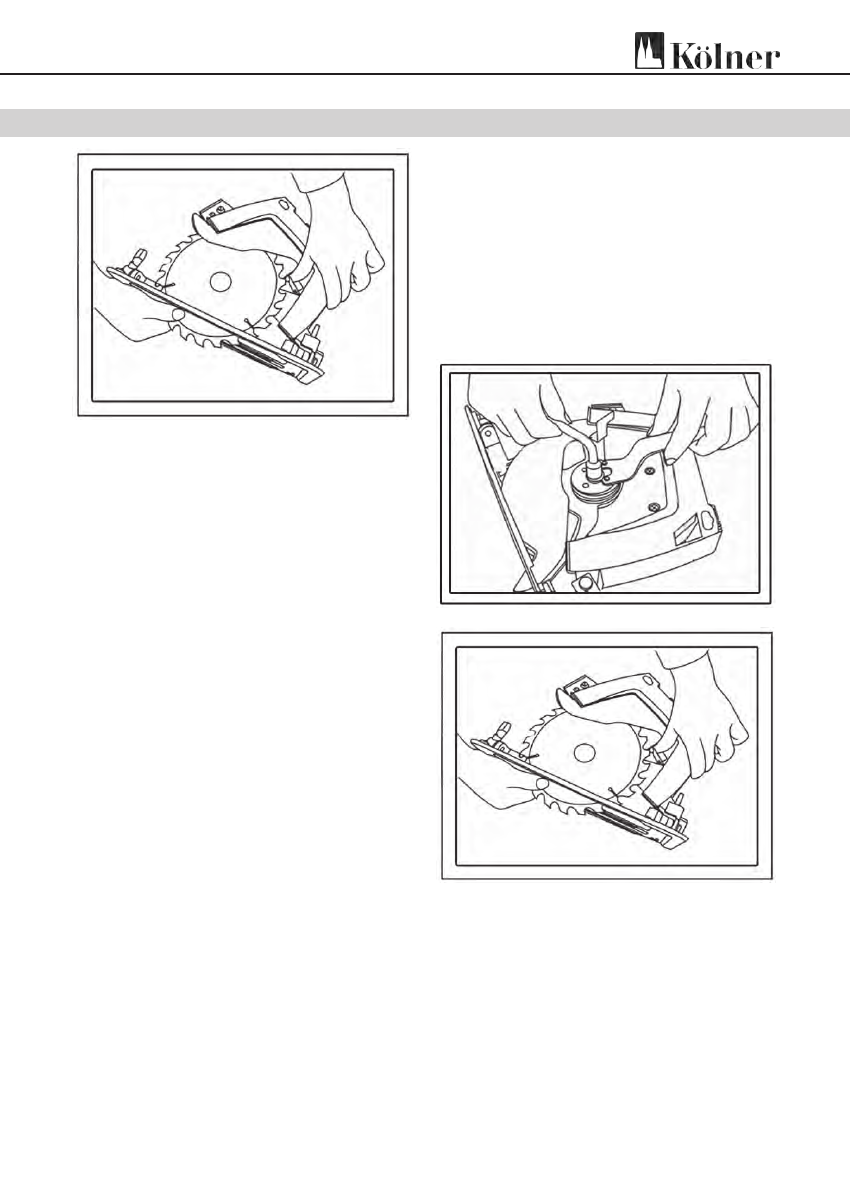 Kölner