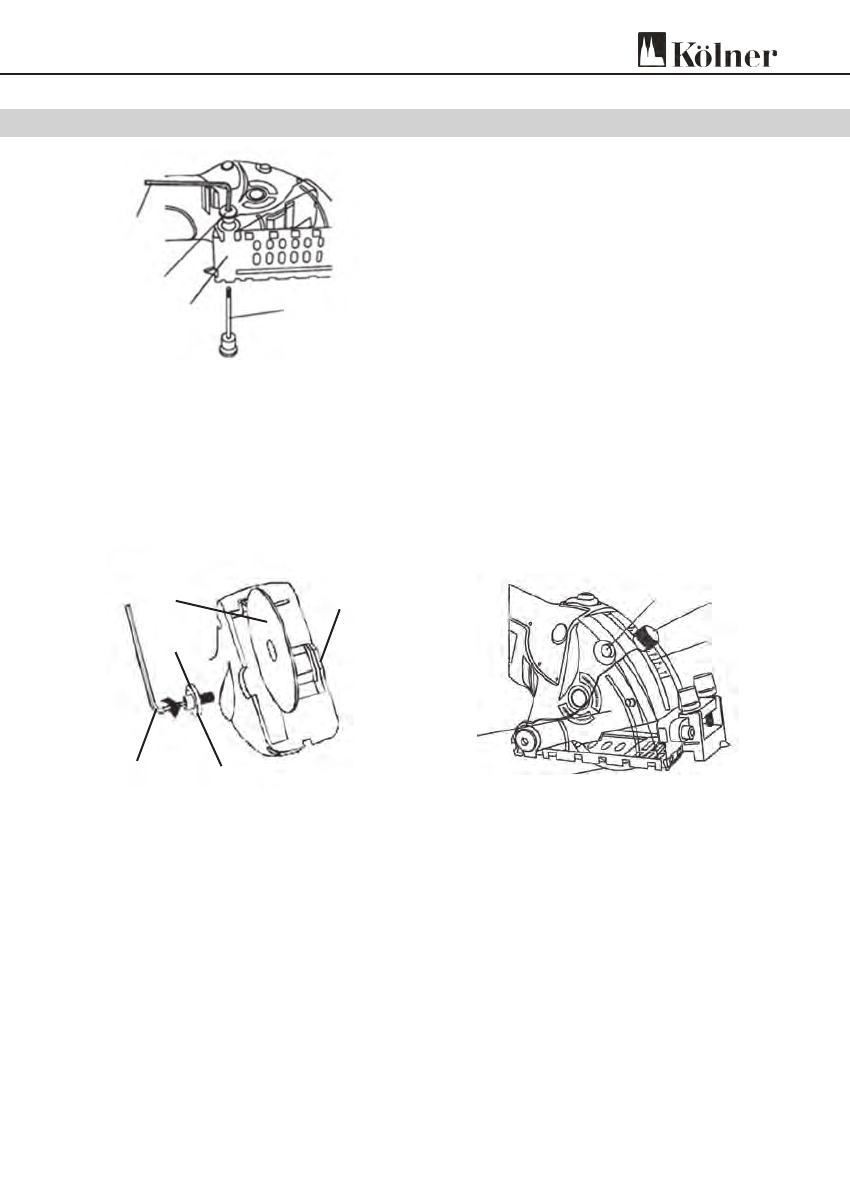 Kölner