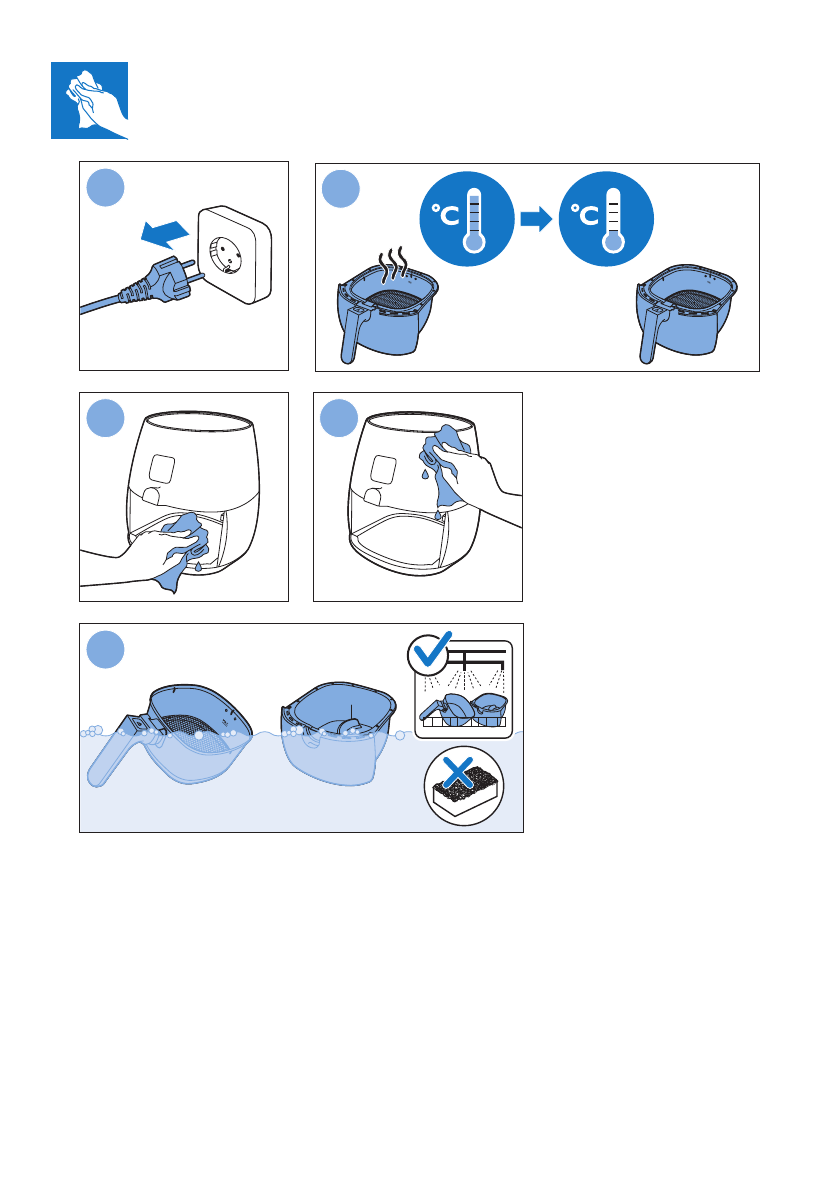 °C

°C