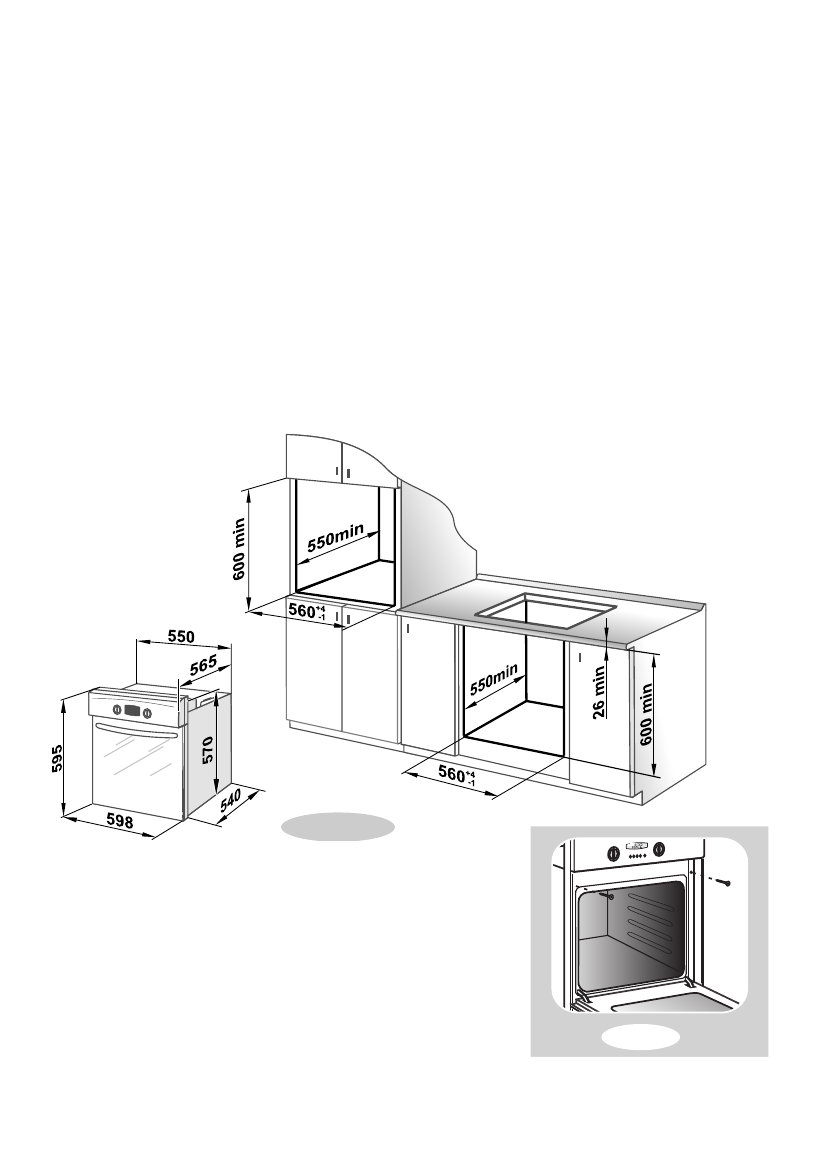 600 min

550min

$560^{+4}_{-1}$

550

565

595

570

598

540

550min

26 min

600 min

$560^{+4}_{-1}$