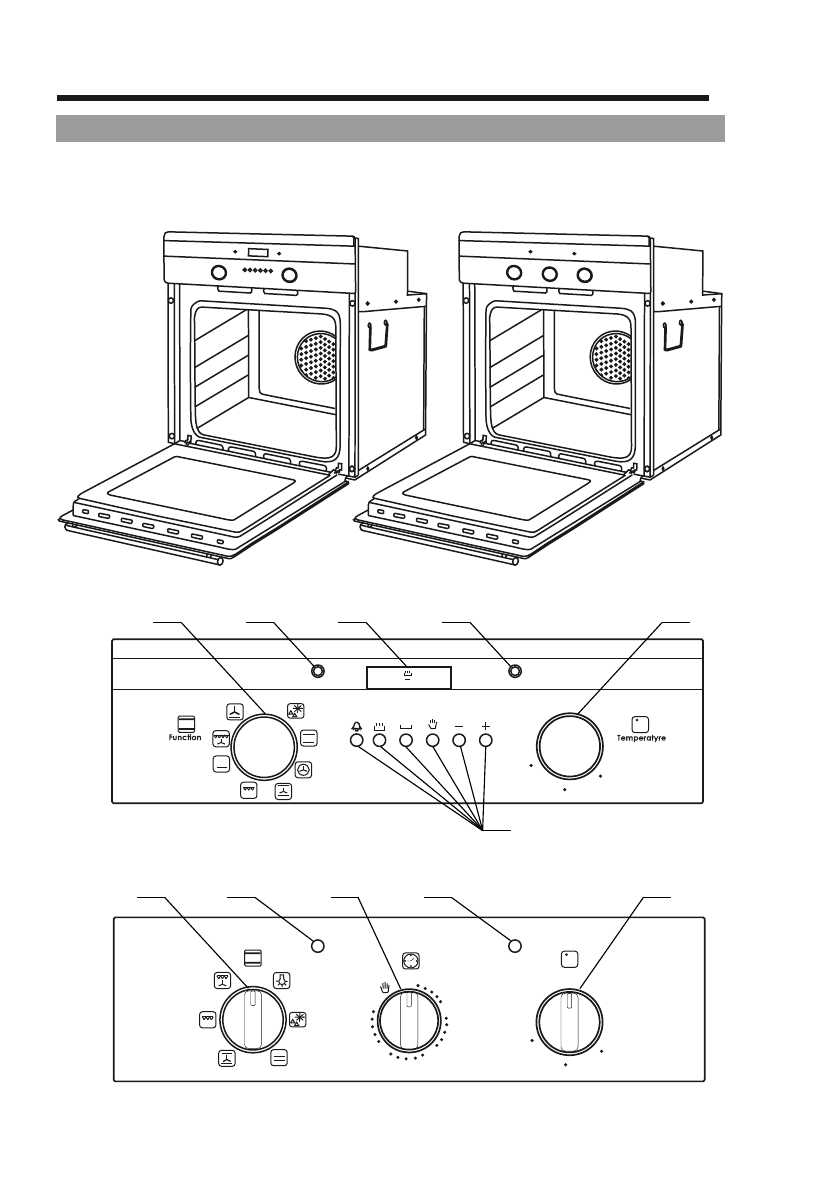 Function

Temperatyre