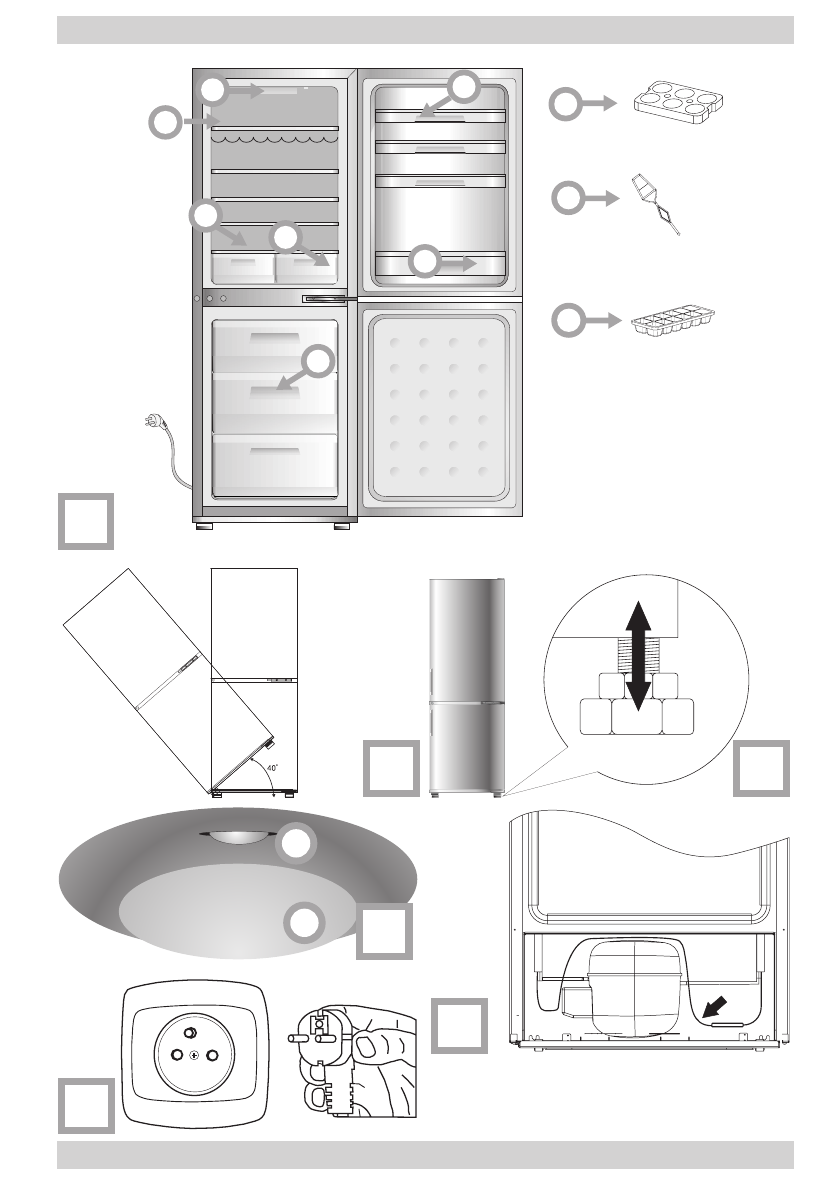 40°