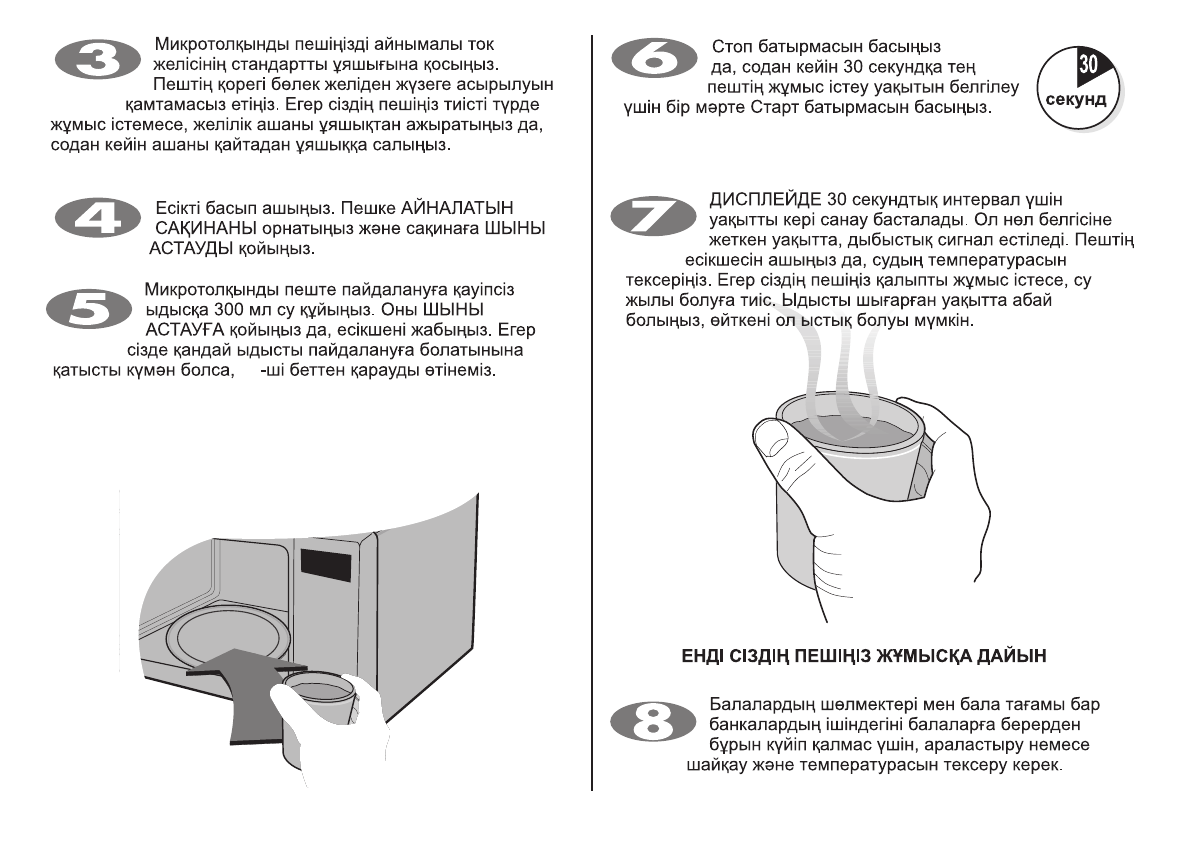 3

Микротолқынды пешіңізді айнымалы ток желісінің стандартты ұяшығына қосыңыз. Пештің қорегі бөлек желіден жүзеге асырылуын қамтамасыз етіңіз. Егер сіздің пешіңіз тиісті түрде жұмыс істемесе, желілік ашаны ұяшықтан ажыратыңыз да, содан кейін ашаны қайтадан ұяшыққа салыңыз.

4

Есікті басып ашыңыз. Пешке АЙНАЛАТЫН САҚИНАНЫ орнатыңыз және сақинаға ШЫНЫ АСТАУДЫ қойыңыз.

5

Микротолқынды пеште пайдалануға қауіпсіз ыдысқа 300 мл су құйыңыз. Оны ШЫНЫ АСТАУҒА қойыңыз да, есікшені жабыңыз. Егер сізде қандай ыдысты пайдалануға болатынына қатысты күмән болса, -ші беттен қарауды өтінеміз.

6

Стоп батырмасын басыңыз да, содан кейін 30 секундқа тең пештің жұмыс істеу уақытын белгілеу үшін бір мәрте Старт батырмасын басыңыз.

30
секунд

7

ДИСПЛЕЙДЕ 30 секундтық интервал үшін уақытты кері санау басталады. Ол нөл белгісіне жеткен уақытта, дыбыстық сигнал естіледі. Пештің есікшесін ашыңыз да, судың температурасын тексеріңіз. Егер сіздің пешіңіз қалыпты жұмыс істесе, су жылы болуға тиіс. Ыдысты шығарған уақытта абай болыңыз, өйткені ол ыстық болуы мүмкін.

ЕНДІ СІЗДІҢ ПЕШІҢІЗ ЖҰМЫСҚА ДАЙЫН

8

Балалардың шөлмектері мен бала тағамы бар банкалардың ішіндегіні балаларға берерден бұрын күйіп қалмас үшін, араластыру немесе шайқау және температурасын тексеру керек.