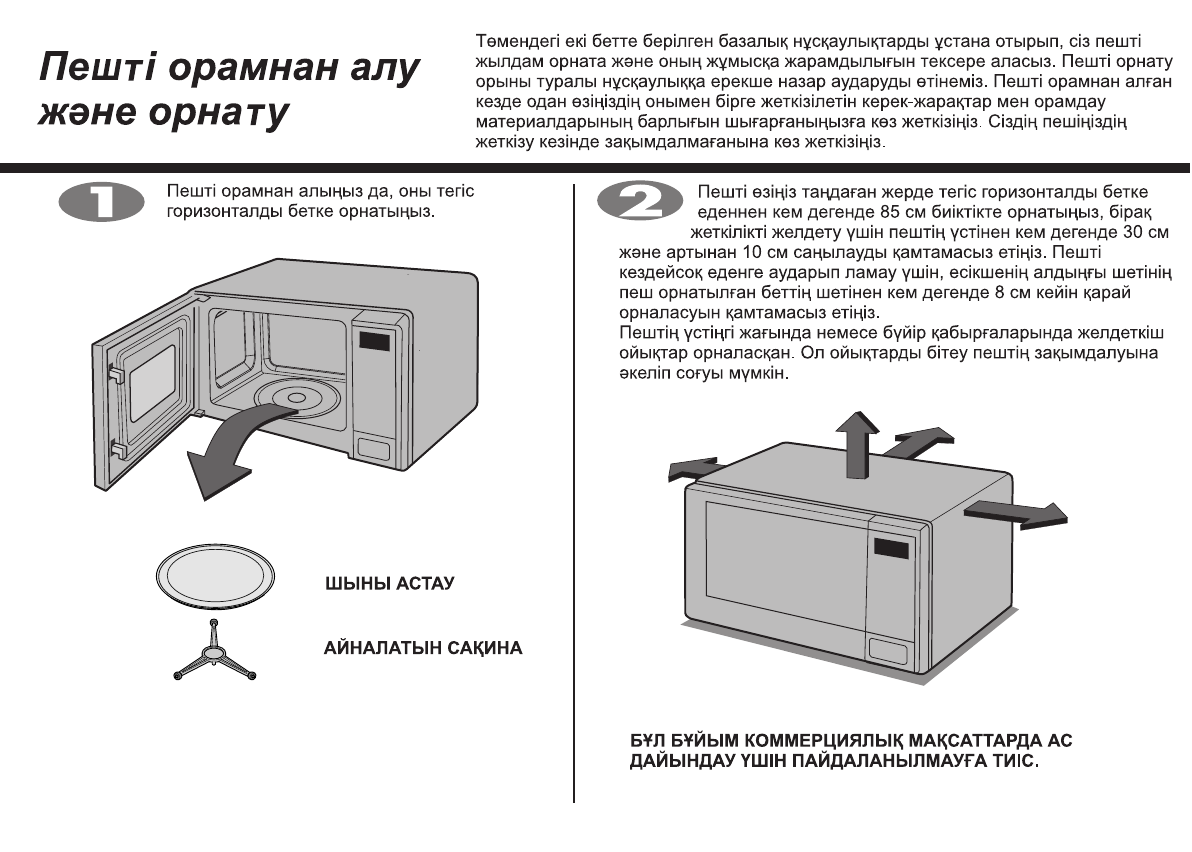 Пешті орамнан алу және орнату

Төмендегі екі бетте берілген базалық нұсқаулықтарды ұстана отырып, сіз пешті жылдам орната және оның жұмысқа жарамдылығын тексере аласыз. Пешті орнату орыны туралы нұсқаулыққа ерекше назар аударуды өтінеміз. Пешті орамнан алған кезде одан өзіңіздің онымен бірге жеткізілетін керек-жарақтар мен орамдау материалдарының барлығын шығарғаныңызға көз жеткізіңіз. Сіздің пешіңіздің жеткізу кезінде зақымдалмағанына көз жеткізіңіз.

1

Пешті орамнан алыңыз да, оны тегіс горизонталды бетке орнатыңыз.

ШЫНЫ АСТАУ

АЙНАЛАТЫН САҚИНА

2

Пешті өзіңіз таңдаған жерде тегіс горизонталды бетке еденнен кем дегенде 85 см биіктікте орнатыңыз, бірақ жеткілікті желдету үшін пештің үстінен кем дегенде 30 см және артынан 10 см саңылауды қамтамасыз етіңіз. Пешті кездейсоқ еденге аударып ламау үшін, есікшенің алдыңғы шетінің пеш орнатылған беттің шетінен кем дегенде 8 см кейін қарай орналасуын қамтамасыз етіңіз.
Пештің үстіңгі жағында немесе бүйір қабырғаларында желдеткіш ойықтар орналасқан. Ол ойықтарды бітеу пештің зақымдалуына әкеліп соғуы мүмкін.

БҰЛ БҰЙЫМ КОММЕРЦИЯЛЫҚ МАҚСАТТАРДА АС ДАЙЫНДАУ ҮШІН ПАЙДАЛАНЫЛМАУҒА ТИІС.