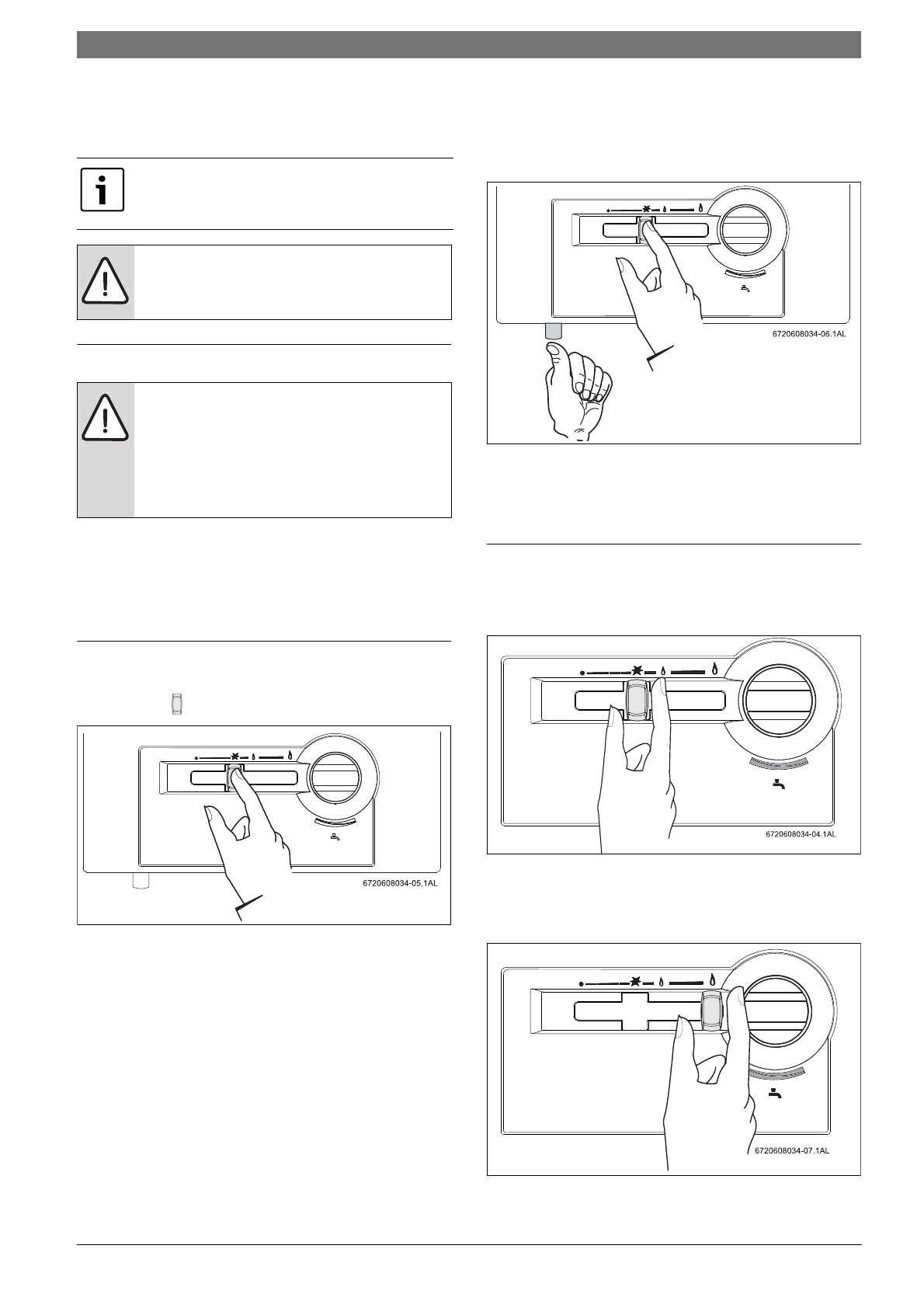 6720608034-05.1AL

6720608034-06.1AL

6720608034-04.1AL

6720608034-07.1AL