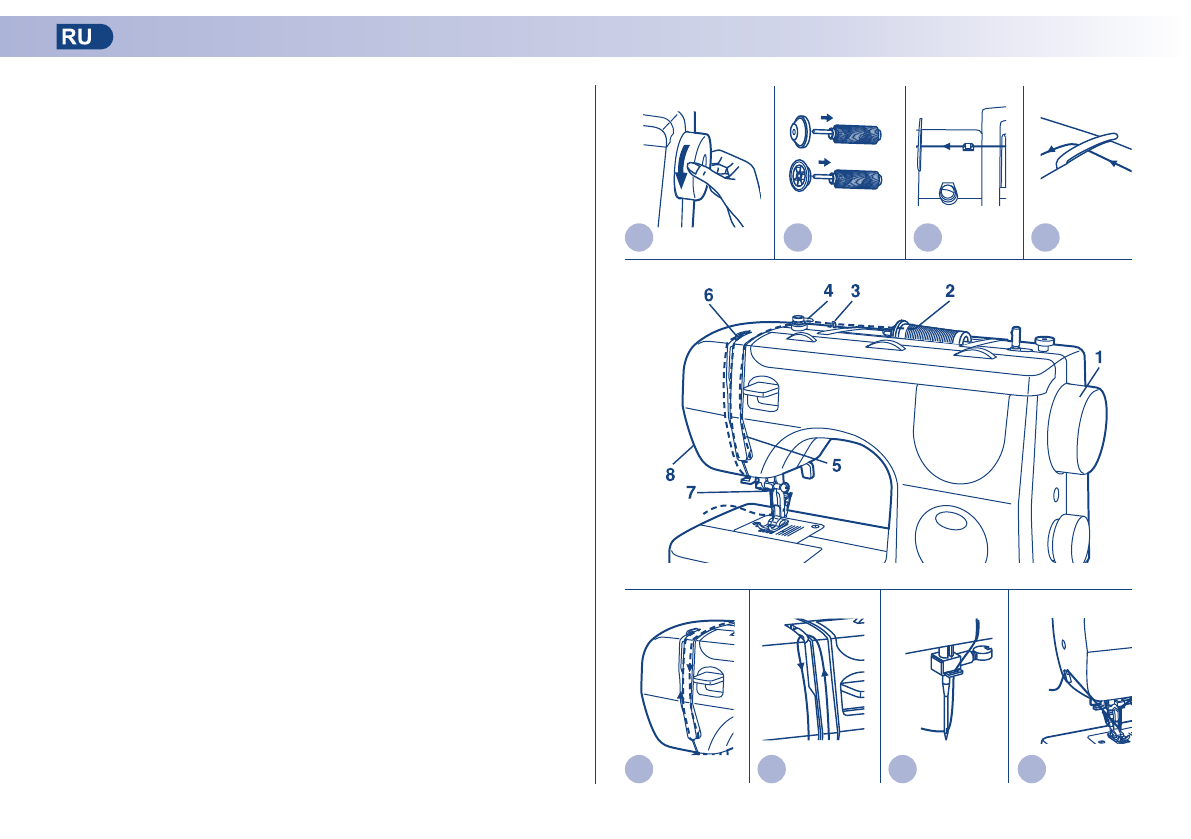 RU

6 4 3 2

1

8

5

7