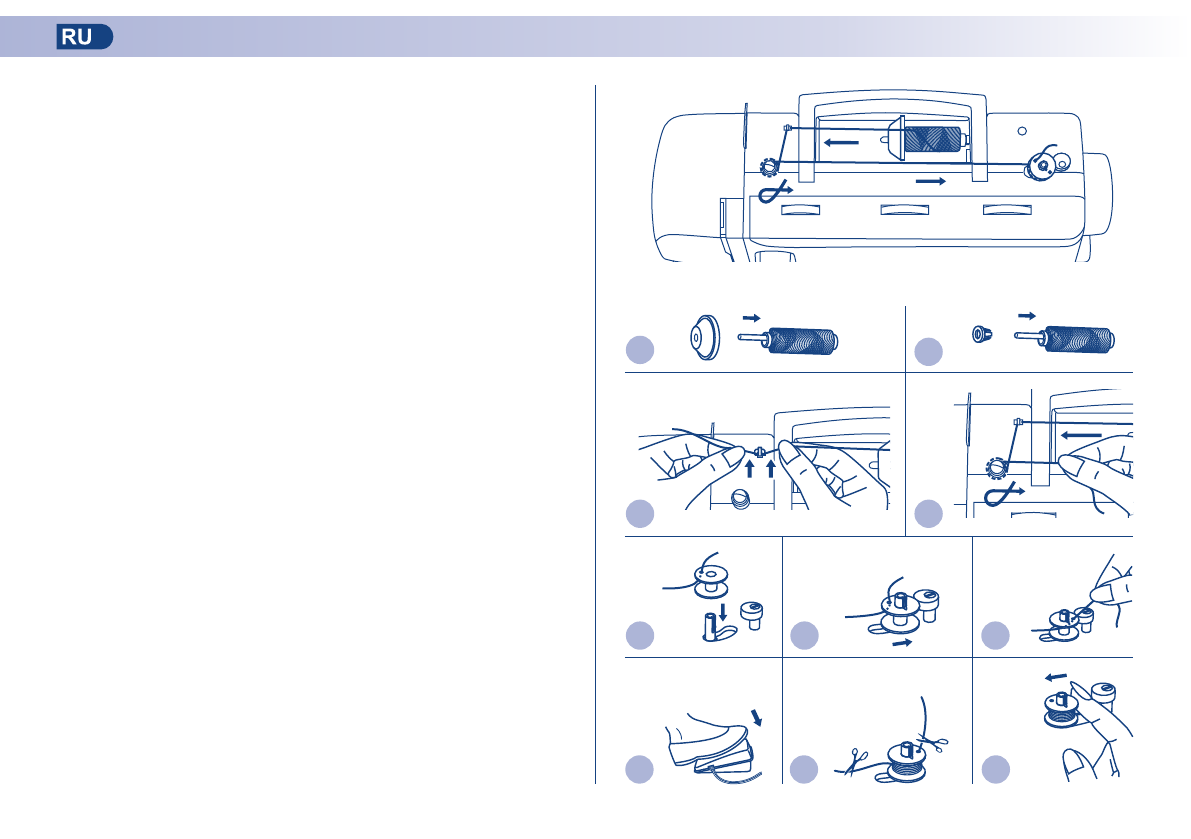 RU