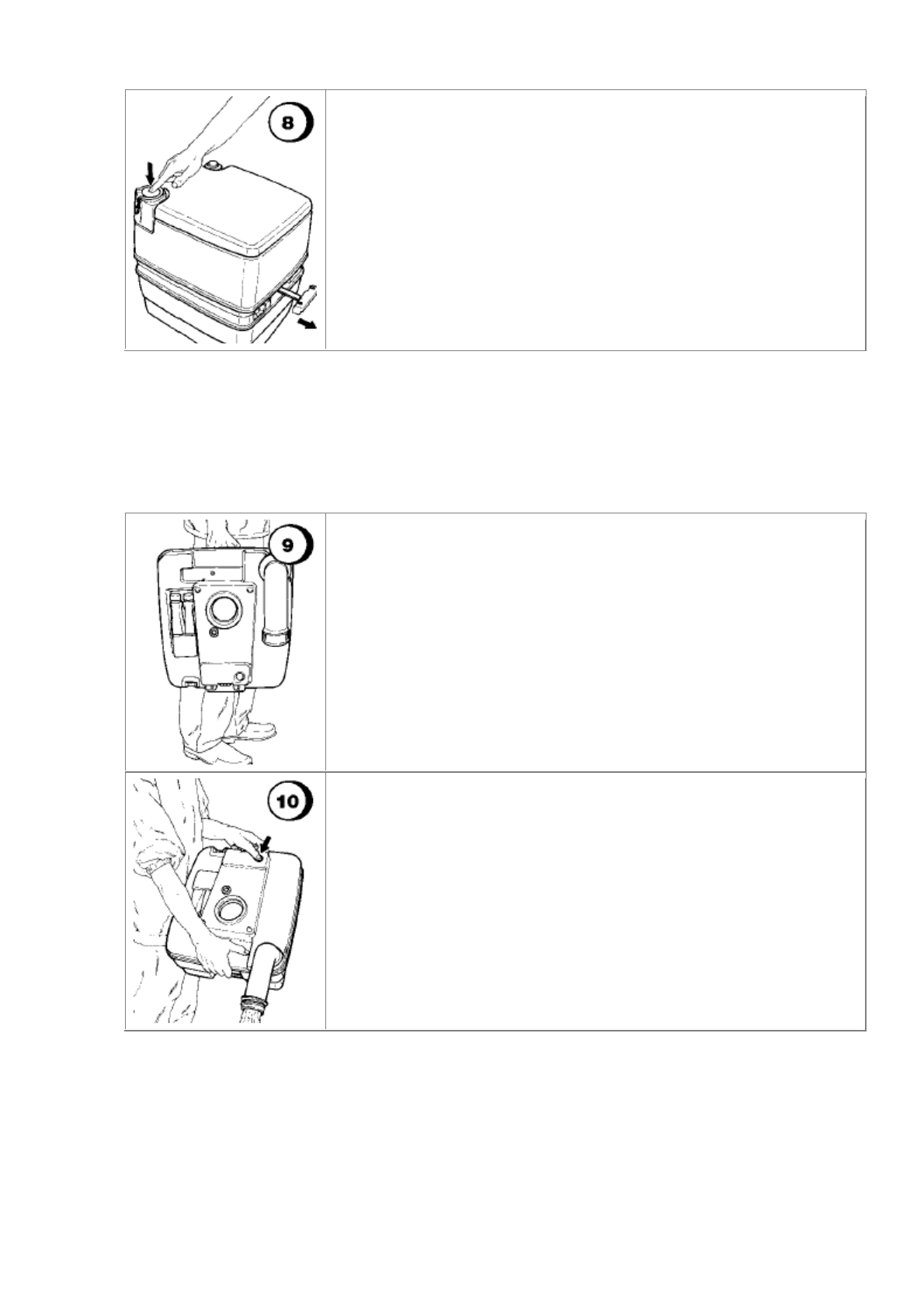 8

9

10