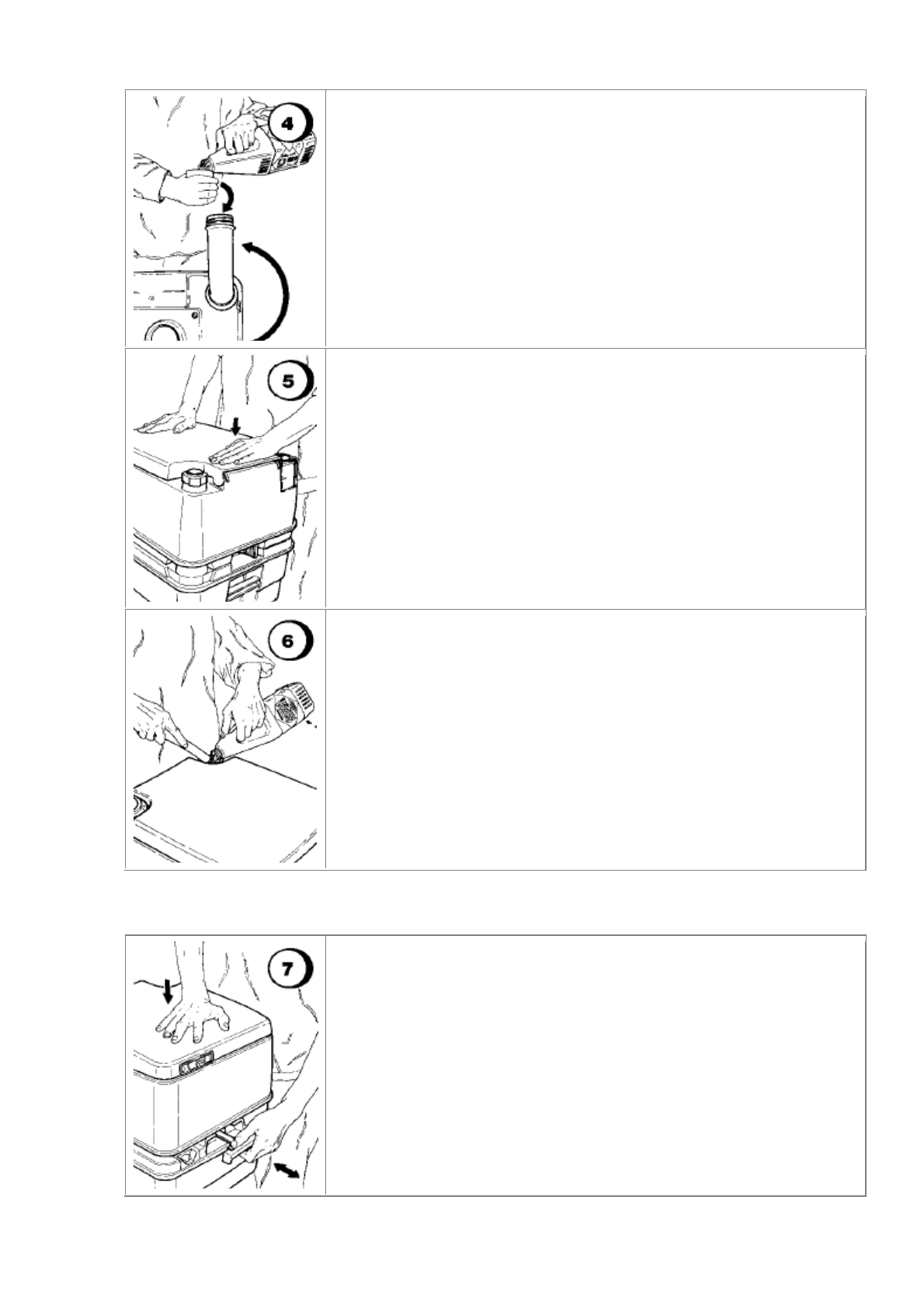 4

5

6

7