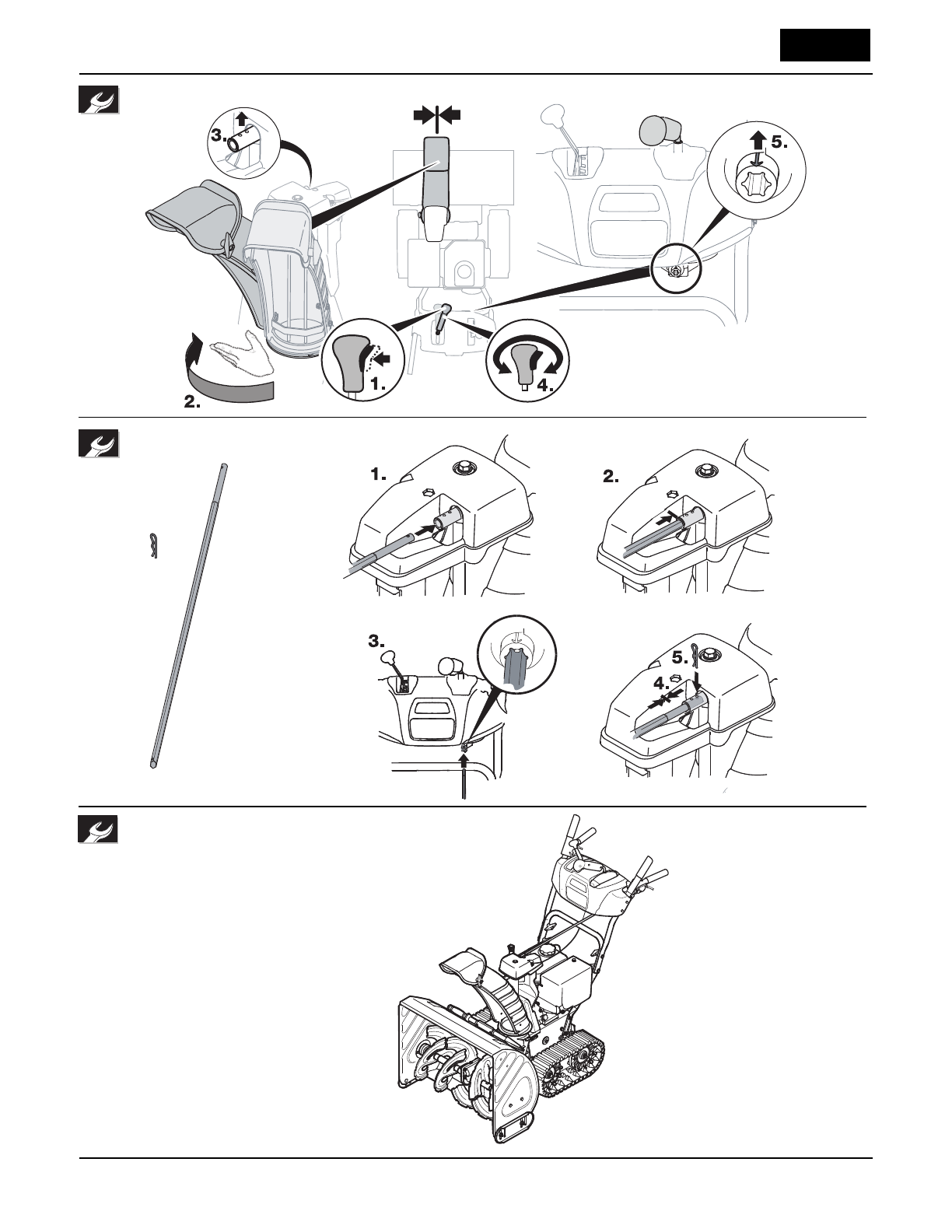 3.

5.

1.

4.

2.

1.

2.

3.

5.

4.