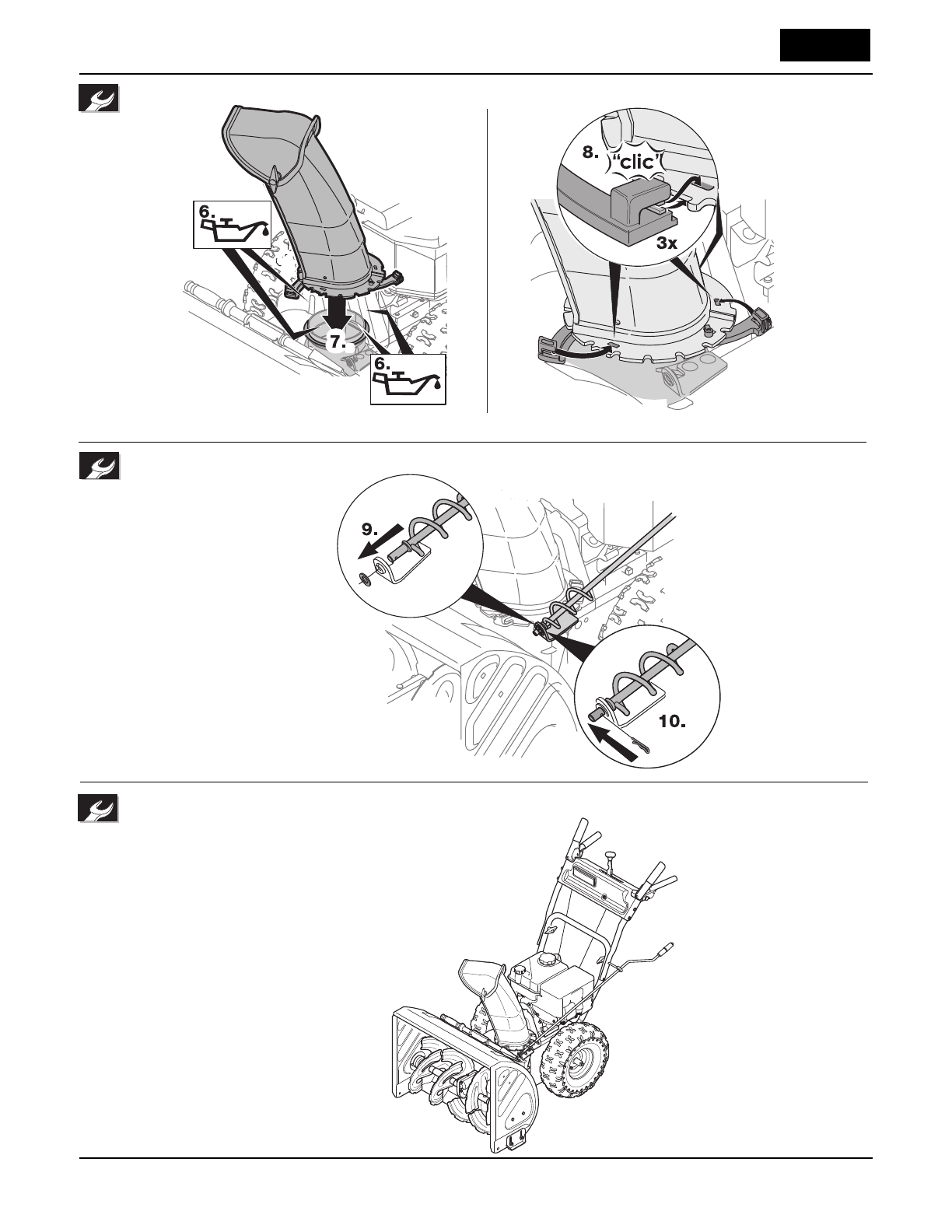 6.

7.

6.

8.

"clic"

3x

9.

10.