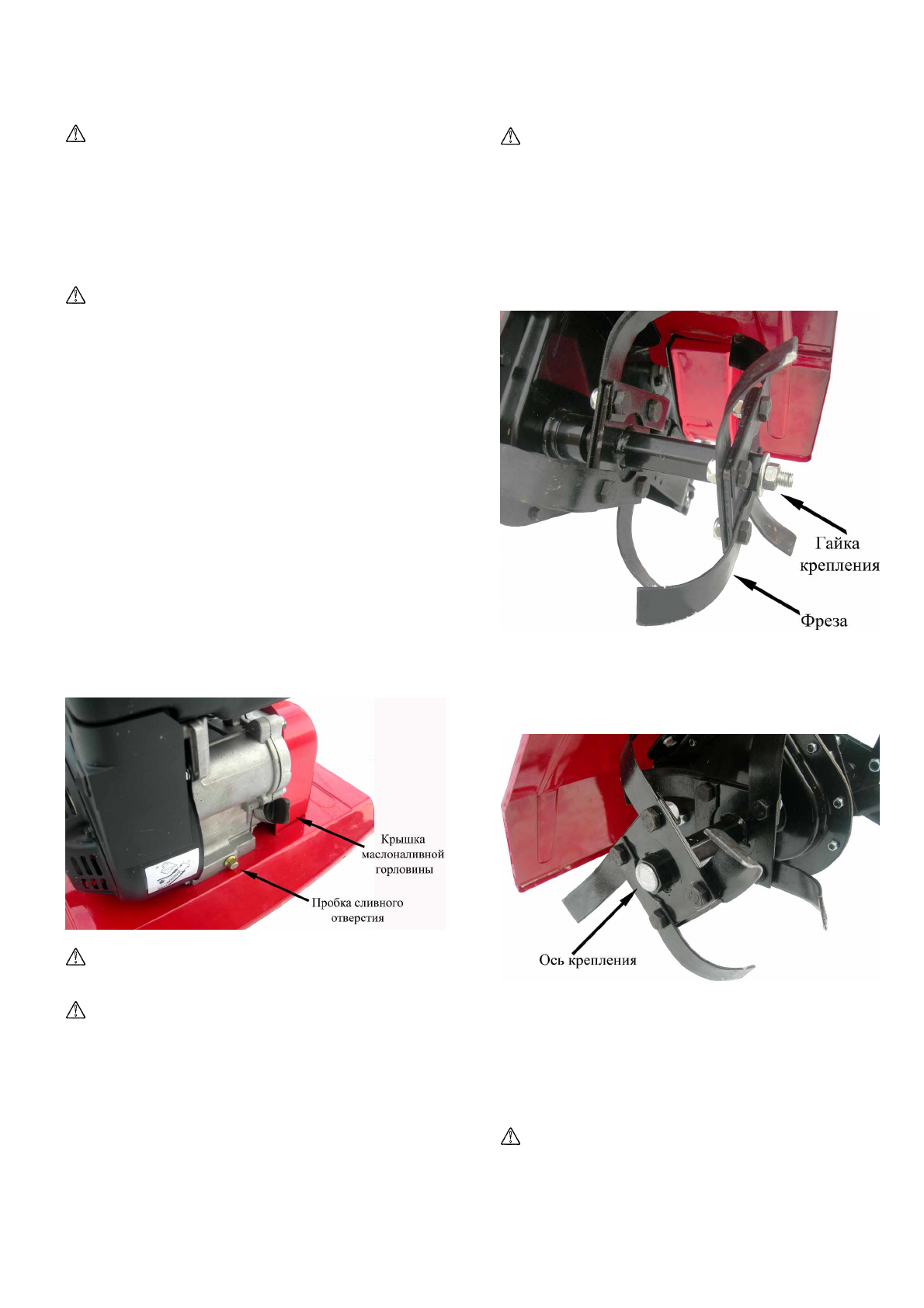 Крышка маслоналивной горловины

Пробка сливного отверстия

Гайка крепления

Фреза

Ось крепления